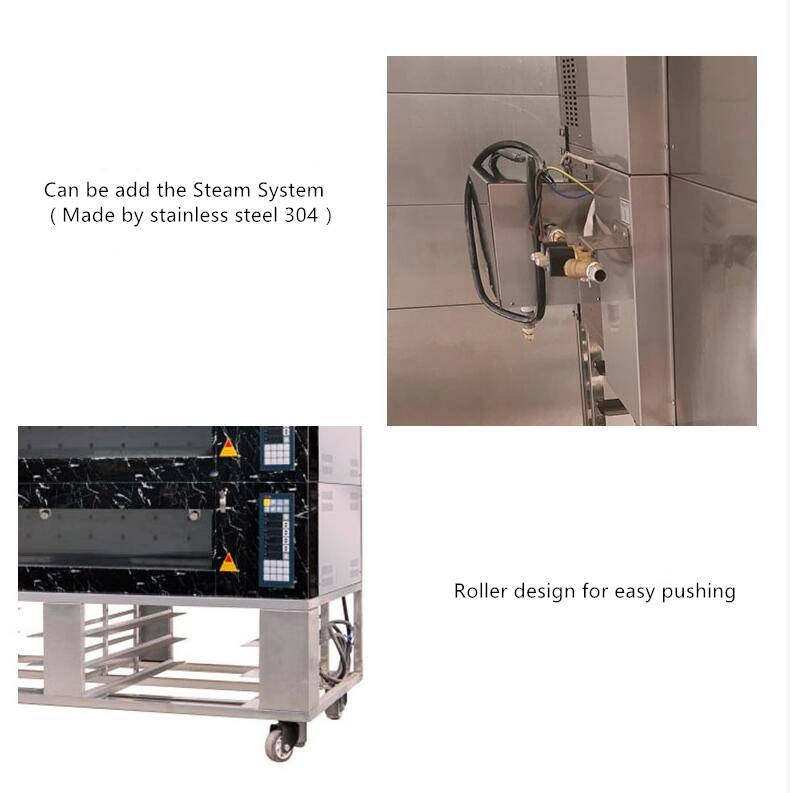 Can be add the Steam System
( Made by stainless steel 304 )

Roller design for easy pushing