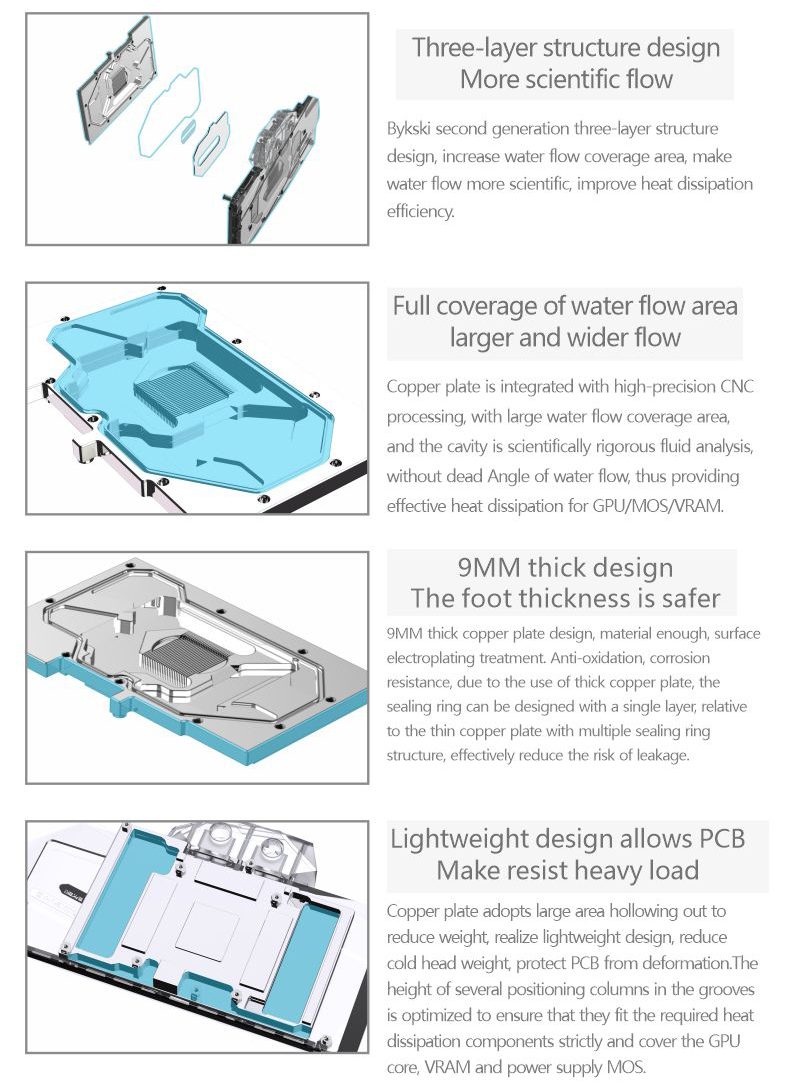 Three-layer structure design
More scientific flow

Bykski second generation three-layer structure design, increase water flow coverage area, make water flow more scientific, improve heat dissipation efficiency.

Full coverage of water flow area
larger and wider flow

Copper plate is integrated with high-precision CNC processing, with large water flow coverage area, and the cavity is scientifically rigorous fluid analysis, without dead Angle of water flow, thus providing effective heat dissipation for GPU/MOS/VRAM.

9MM thick design
The foot thickness is safer

9MM thick copper plate design, material enough, surface electroplating treatment. Anti-oxidation, corrosion resistance, due to the use of thick copper plate, the sealing ring can be designed with a single layer, relative to the thin copper plate with multiple sealing ring structure, effectively reduce the risk of leakage.

Lightweight design allows PCB
Make resist heavy load

Copper plate adopts large area hollowing out to reduce weight, realize lightweight design, reduce cold head weight, protect PCB from deformation.The height of several positioning columns in the grooves is optimized to ensure that they fit the required heat dissipation components strictly and cover the GPU core, VRAM and power supply MOS.