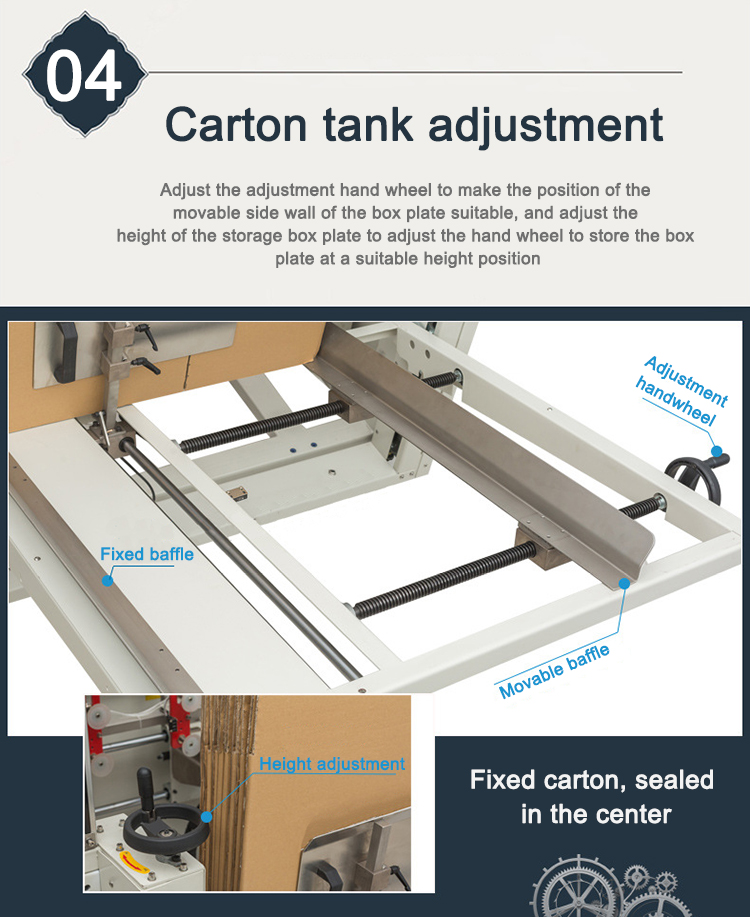 04

Carton tank adjustment

Adjust the adjustment hand wheel to make the position of the movable side wall of the box plate suitable, and adjust the height of the storage box plate to adjust the hand wheel to store the box plate at a suitable height position

Adjustment handwheel

Fixed baffle

Movable baffle

Height adjustment

Fixed carton, sealed in the center