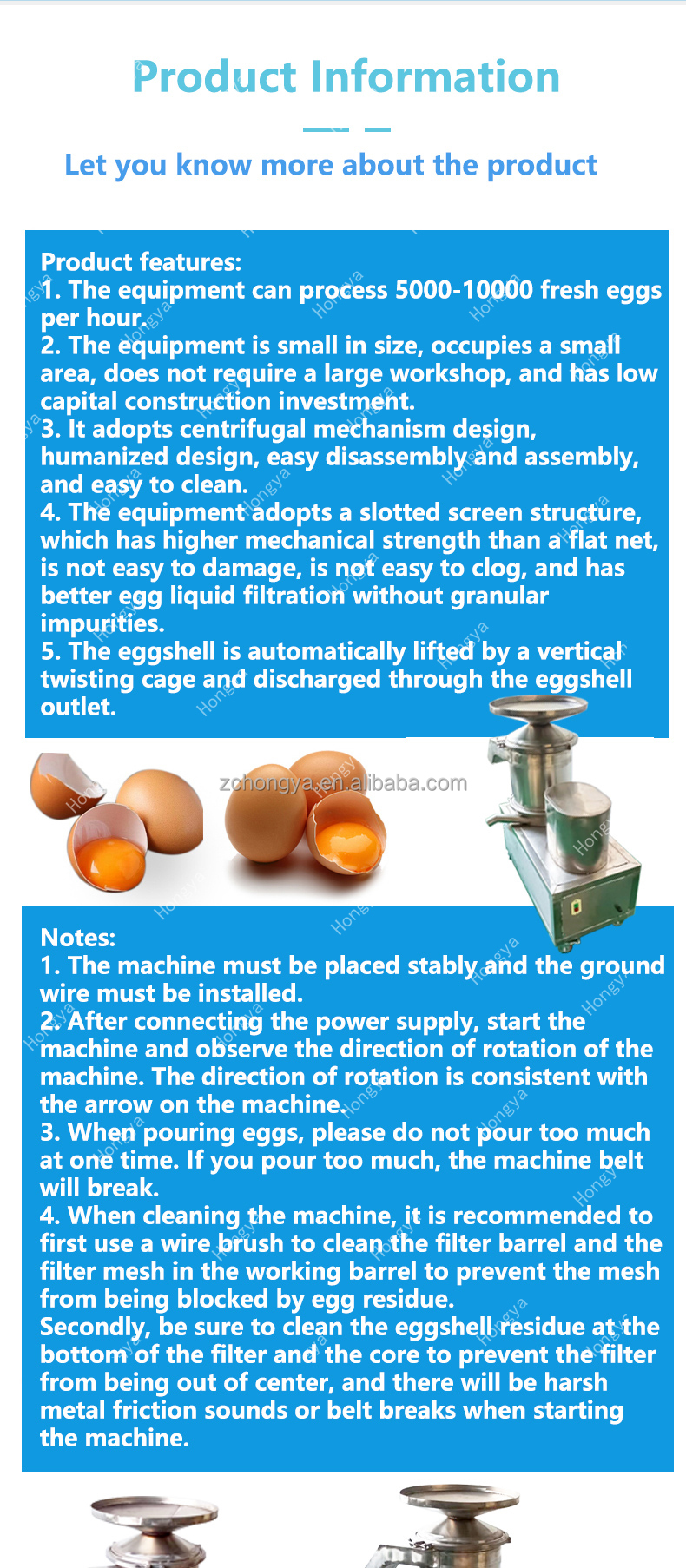 Product Information

Let you know more about the product

Product features:
1. The equipment can process 5000-10000 fresh eggs per hour.
2. The equipment is small in size, occupies a small area, does not require a large workshop, and has low capital construction investment.
3. It adopts centrifugal mechanism design, humanized design, easy disassembly and assembly, and easy to clean.
4. The equipment adopts a slotted screen structure, which has higher mechanical strength than a flat net, is not easy to damage, is not easy to clog, and has better egg liquid filtration without granular impurities.
5. The eggshell is automatically lifted by a vertical twisting cage and discharged through the eggshell outlet.

zchongya.en.alibaba.com

Notes:
1. The machine must be placed stably and the ground wire must be installed.
2. After connecting the power supply, start the machine and observe the direction of rotation of the machine. The direction of rotation is consistent with the arrow on the machine.
3. When pouring eggs, please do not pour too much at one time. If you pour too much, the machine belt will break.
4. When cleaning the machine, it is recommended to first use a wire brush to clean the filter barrel and the filter mesh in the working barrel to prevent the mesh from being blocked by egg residue.
Secondly, be sure to clean the eggshell residue at the bottom of the filter and the core to prevent the filter from being out of center, and there will be harsh metal friction sounds or belt breaks when starting the machine.