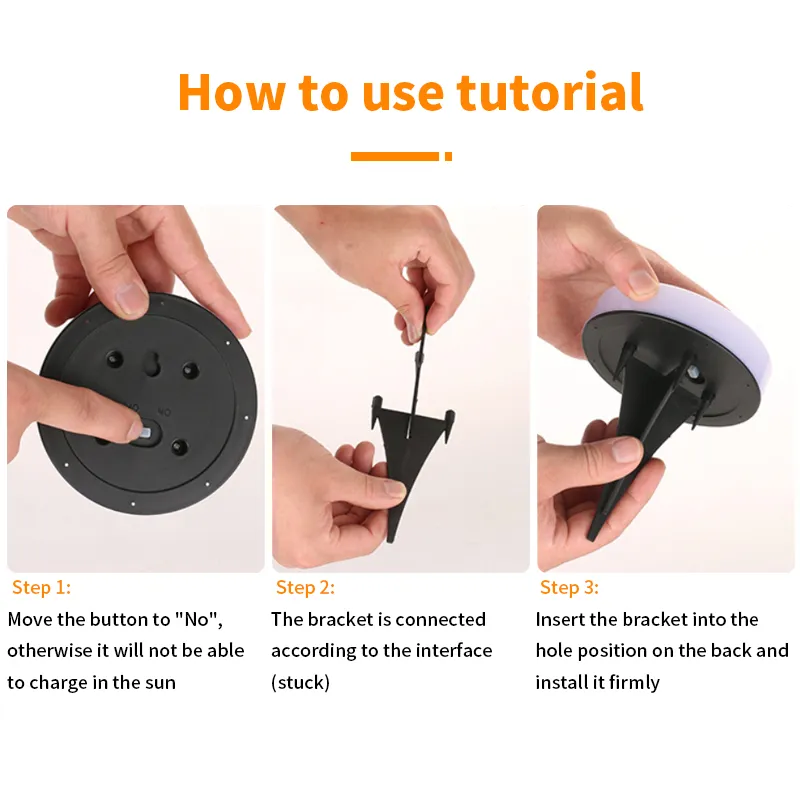 How to use tutorial

Step 1:
Move the button to "No", otherwise it will not be able to charge in the sun

Step 2:
The bracket is connected according to the interface (stuck)

Step 3:
Insert the bracket into the hole position on the back and install it firmly