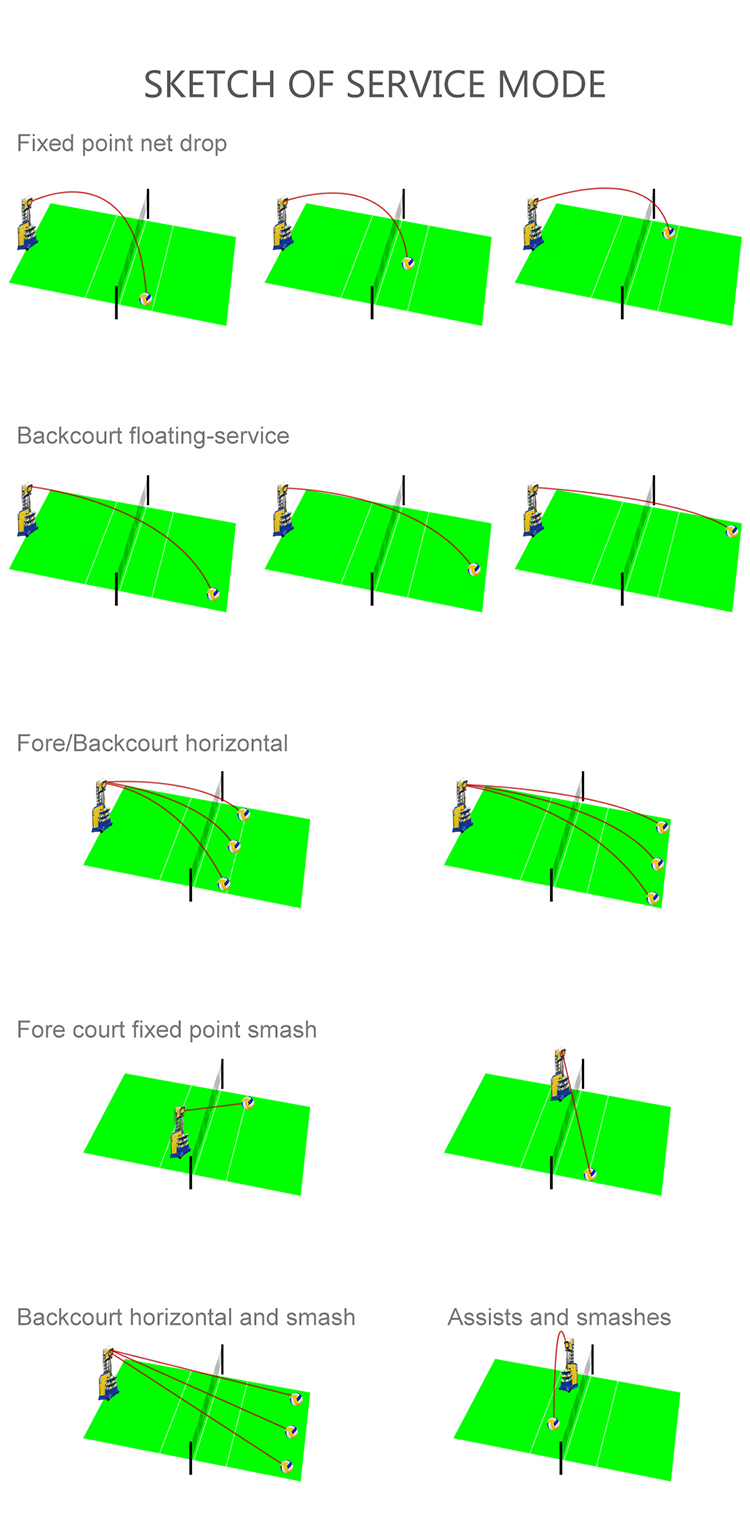 SKETCH OF SERVICE MODE

Fixed point net drop

Backcourt floating-service

Fore/Backcourt horizontal

Fore court fixed point smash

Backcourt horizontal and smash

Assists and smashes