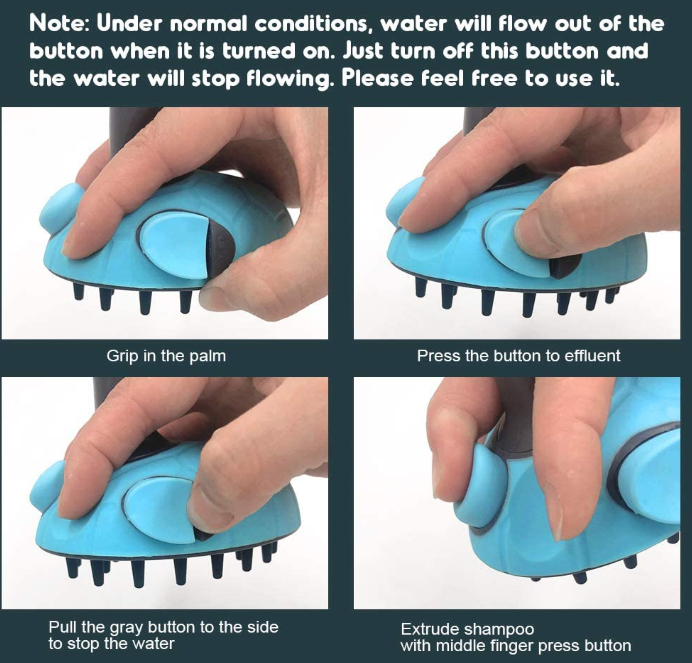 Note: Under normal conditions, water will flow out of the button when it is turned on. Just turn off this button and the water will stop flowing. Please feel free to use it.

Grip in the palm

Press the button to effluent

Pull the gray button to the side to stop the water

Extrude shampoo with middle finger press button