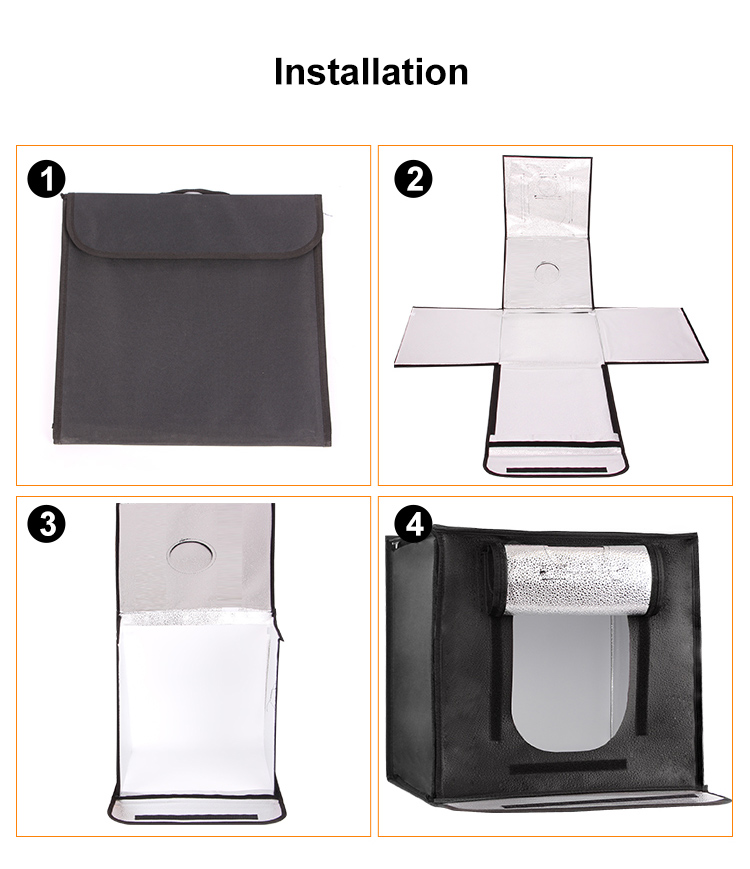 Installation

1

2

3

4