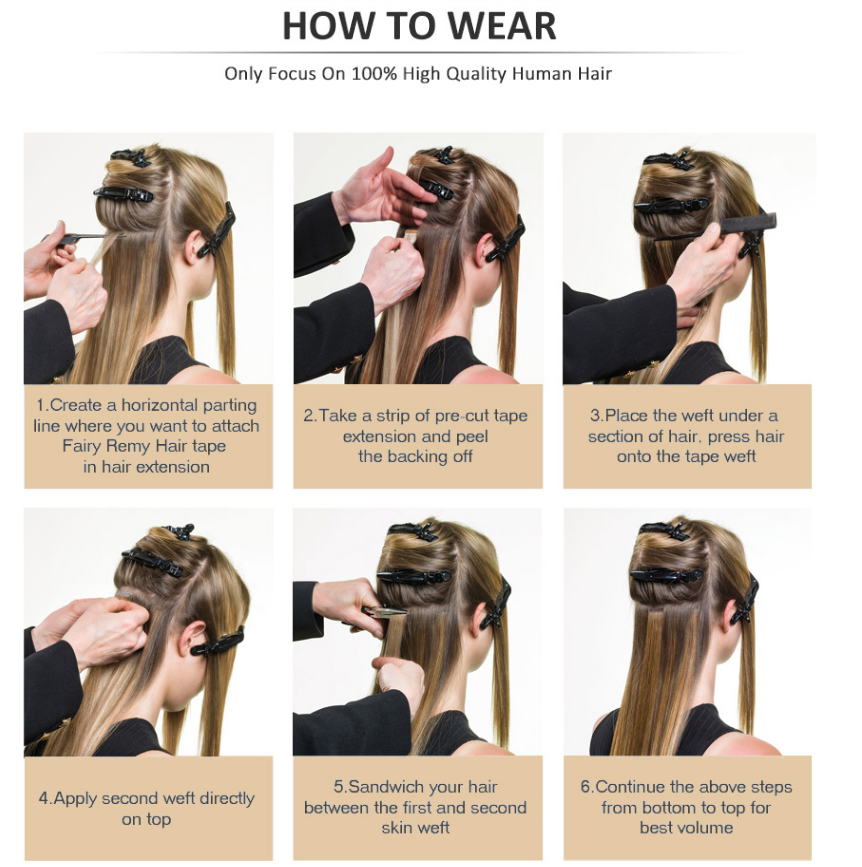 HOW TO WEAR

Only Focus On 100% High Quality Human Hair

1.Create a horizontal parting line where you want to attach Fairy Remy Hair tape in hair extension

2.Take a strip of pre-cut tape extension and peel the backing off

3.Place the weft under a section of hair, press hair onto the tape weft

4.Apply second weft directly on top

5.Sandwich your hair between the first and second skin weft

6.Continue the above steps from bottom to top for best volume