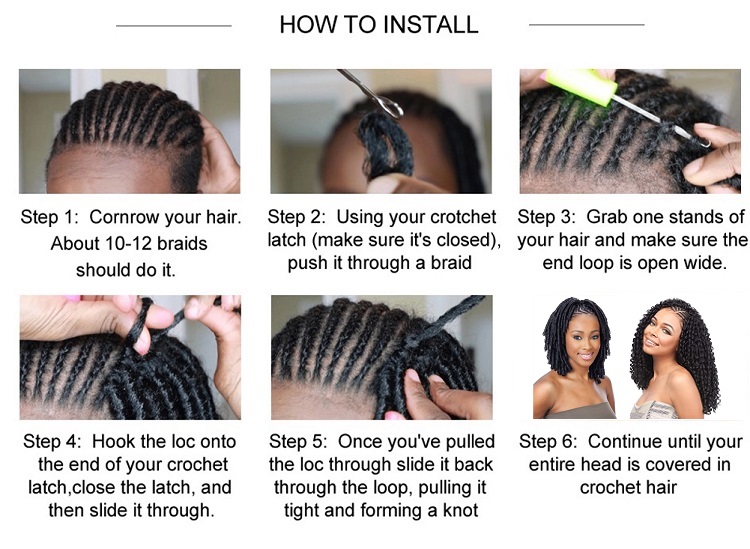 HOW TO INSTALL

Step 1: Cornrow your hair. About 10-12 braids should do it.

Step 2: Using your crotchet latch (make sure it's closed), push it through a braid

Step 3: Grab one stands of your hair and make sure the end loop is open wide.

Step 4: Hook the loc onto the end of your crochet latch,close the latch, and then slide it through.

Step 5: Once you've pulled the loc through slide it back through the loop, pulling it tight and forming a knot

Step 6: Continue until your entire head is covered in crochet hair