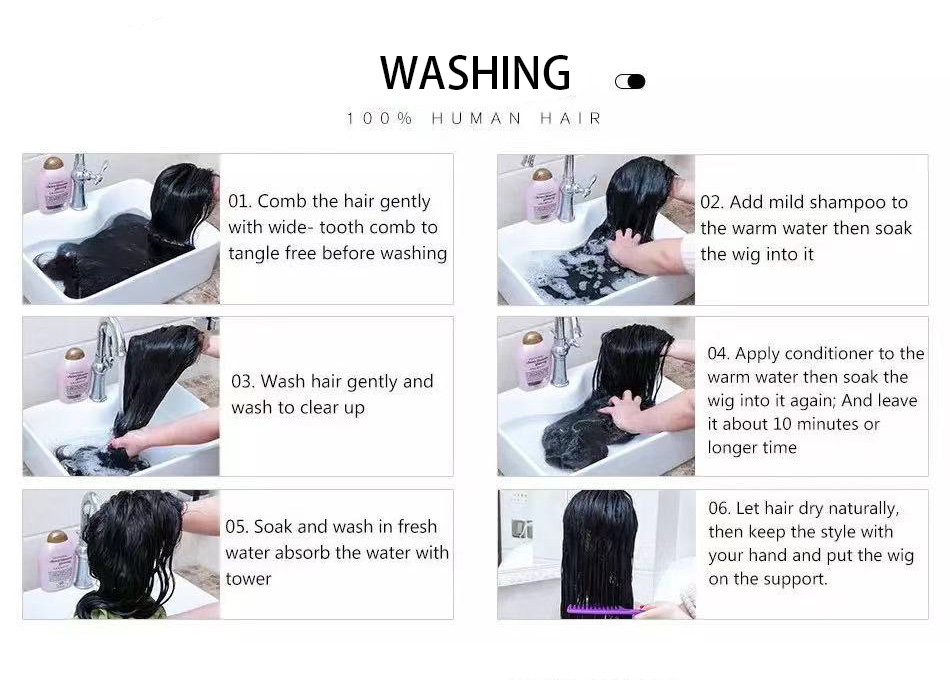 WASHING

100% HUMAN HAIR

01. Comb the hair gently with wide- tooth comb to tangle free before washing

02. Add mild shampoo to the warm water then soak the wig into it

03. Wash hair gently and wash to clear up

04. Apply conditioner to the warm water then soak the wig into it again; And leave it about 10 minutes or longer time

05. Soak and wash in fresh water absorb the water with tower

06. Let hair dry naturally, then keep the style with your hand and put the wig on the support.