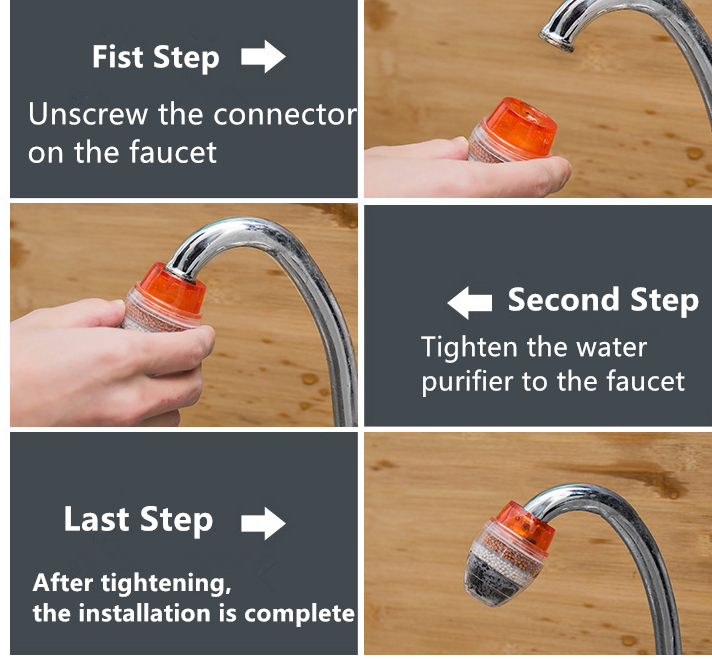 Fist Step

Unscrew the connector on the faucet

Second Step

Tighten the water purifier to the faucet

Last Step

After tightening, the installation is complete