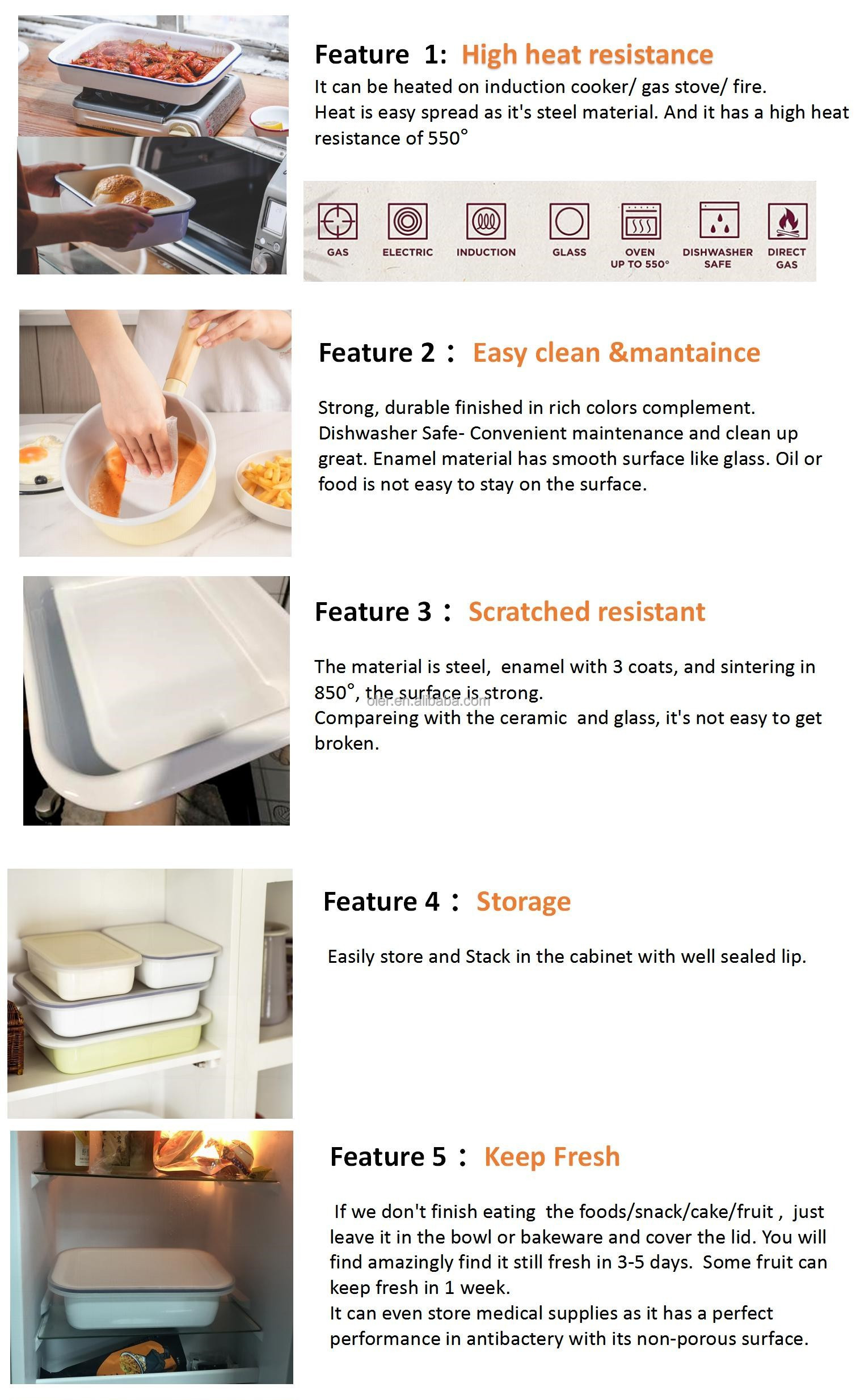 Feature 1: High heat resistance

It can be heated on induction cooker/ gas stove/ fire.
Heat is easy spread as it's steel material. And it has a high heat resistance of 550°

GAS ELECTRIC INDUCTION GLASS OVEN UP TO 550° DISHWASHER SAFE DIRECT GAS

Feature 2： Easy clean &mantaince

Strong, durable finished in rich colors complement. Dishwasher Safe- Convenient maintenance and clean up great. Enamel material has smooth surface like glass. Oil or food is not easy to stay on the surface.

Feature 3： Scratched resistant

The material is steel, enamel with 3 coats, and sintering in 850°, the surface is strong.
Compareing with the ceramic and glass, it's not easy to get broken.

oler.en.alibaba.com

Feature 4： Storage

Easily store and Stack in the cabinet with well sealed lip.

Feature 5： Keep Fresh

If we don't finish eating the foods/snack/cake/fruit , just leave it in the bowl or bakeware and cover the lid. You will find amazingly find it still fresh in 3-5 days. Some fruit can keep fresh in 1 week.
It can even store medical supplies as it has a perfect performance in antibactery with its non-porous surface.