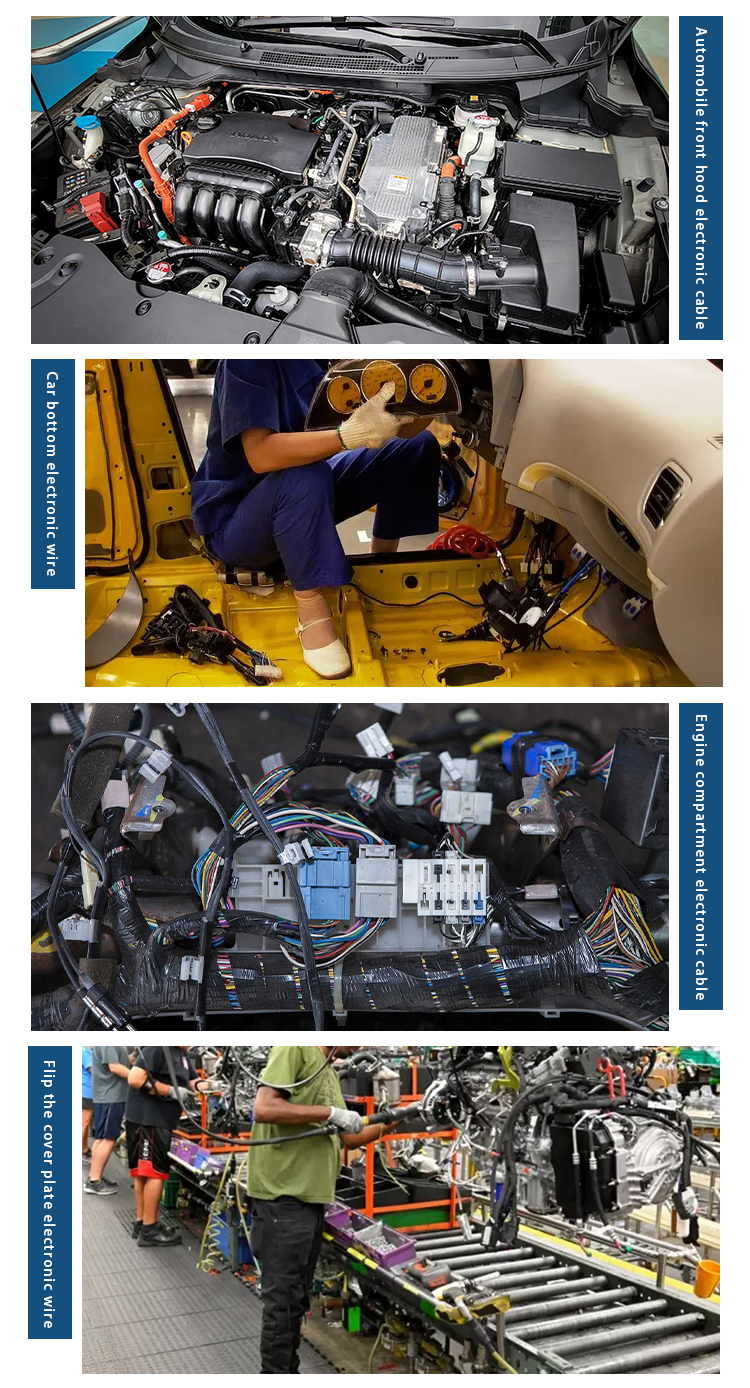 Automobile front hood electronic cable

Car bottom electronic wire

Engine compartment electronic cable

Flip the cover plate electronic wire