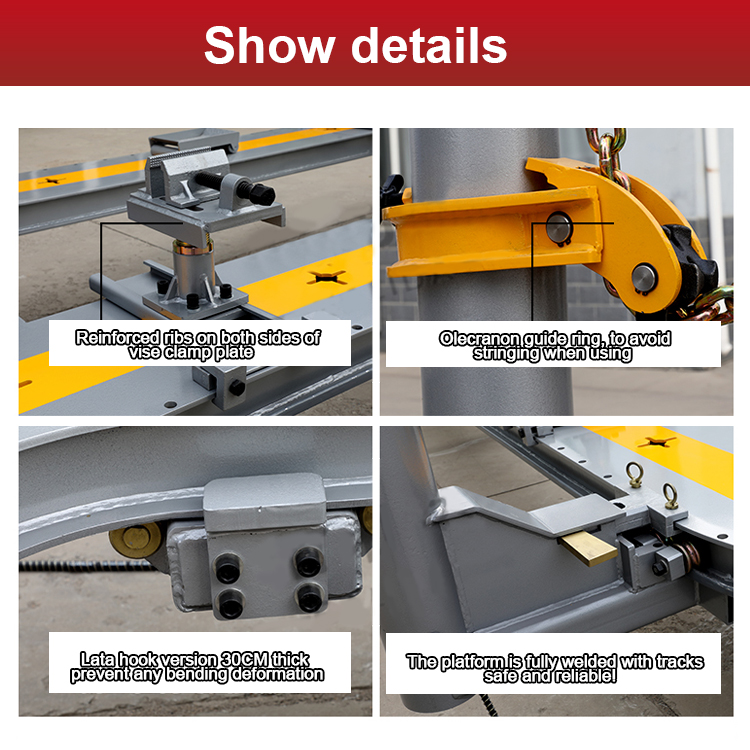 Show details

Reinforced ribs on both sides of vise clamp plate

Olecranon guide ring, to avoid stringing when using

Lata hook version 30CM thick prevent any bending deformation

The platform is fully welded with tracks safe and reliable!