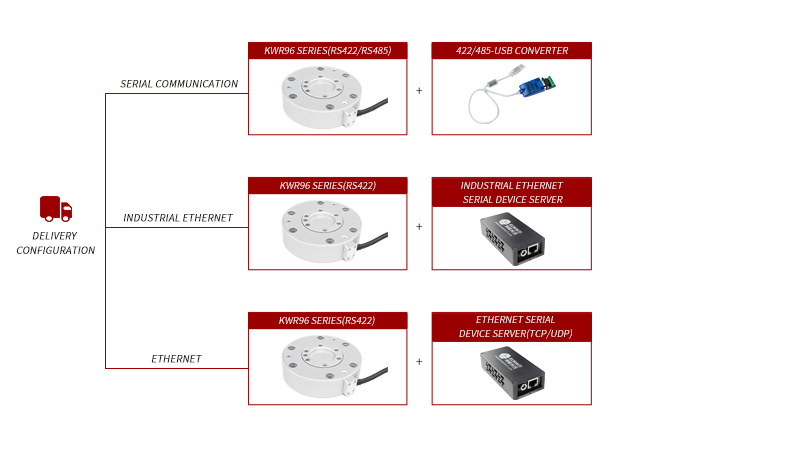 DELIVERY CONFIGURATION

SERIAL COMMUNICATION

KWR96 SERIES(RS422/RS485)

+

422/485-USB CONVERTER

INDUSTRIAL ETHERNET

KWR96 SERIES(RS422)

+

INDUSTRIAL ETHERNET SERIAL DEVICE SERVER

ETHERNET

KWR96 SERIES(RS422)

+

ETHERNET SERIAL DEVICE SERVER(TCP/UDP)