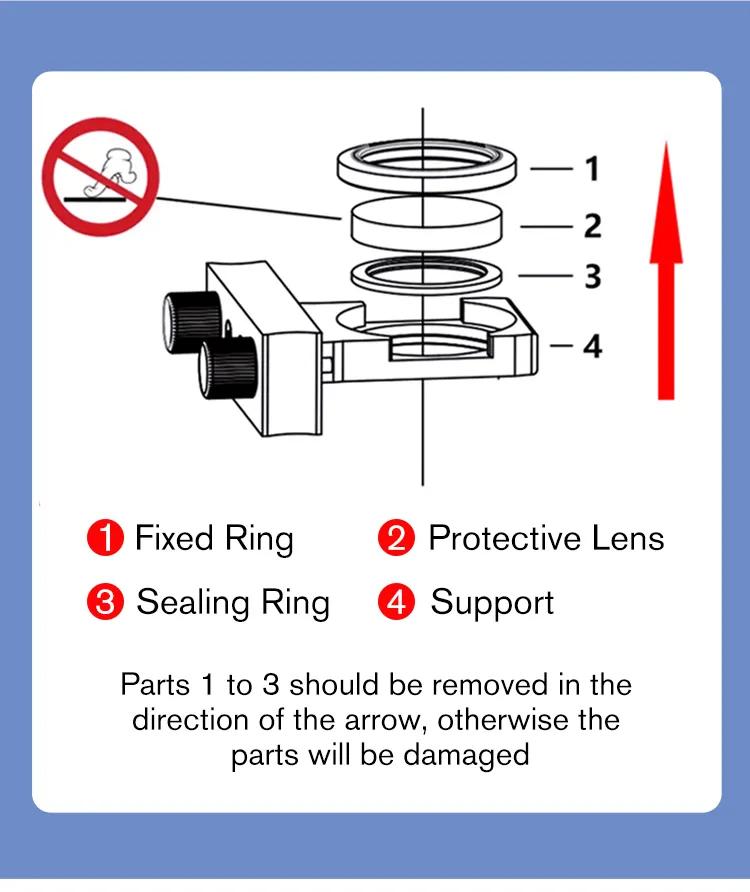 1
2
3
4

1 Fixed Ring
2 Protective Lens
3 Sealing Ring
4 Support

Parts 1 to 3 should be removed in the direction of the arrow, otherwise the parts will be damaged