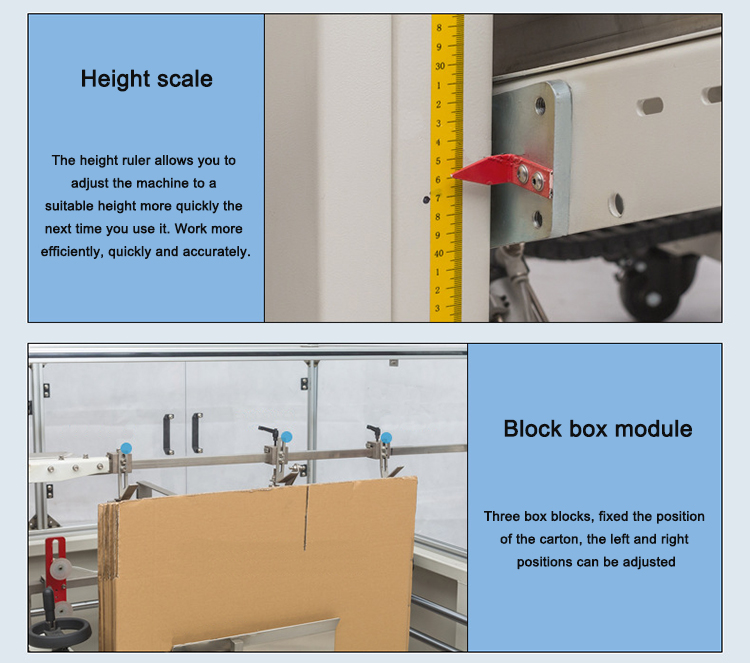 Height scale

The height ruler allows you to adjust the machine to a suitable height more quickly the next time you use it. Work more efficiently, quickly and accurately.

8
9
30
1
2
3
4
5
6
7
8
9
40
1
2
3

Block box module

Three box blocks, fixed the position of the carton, the left and right positions can be adjusted