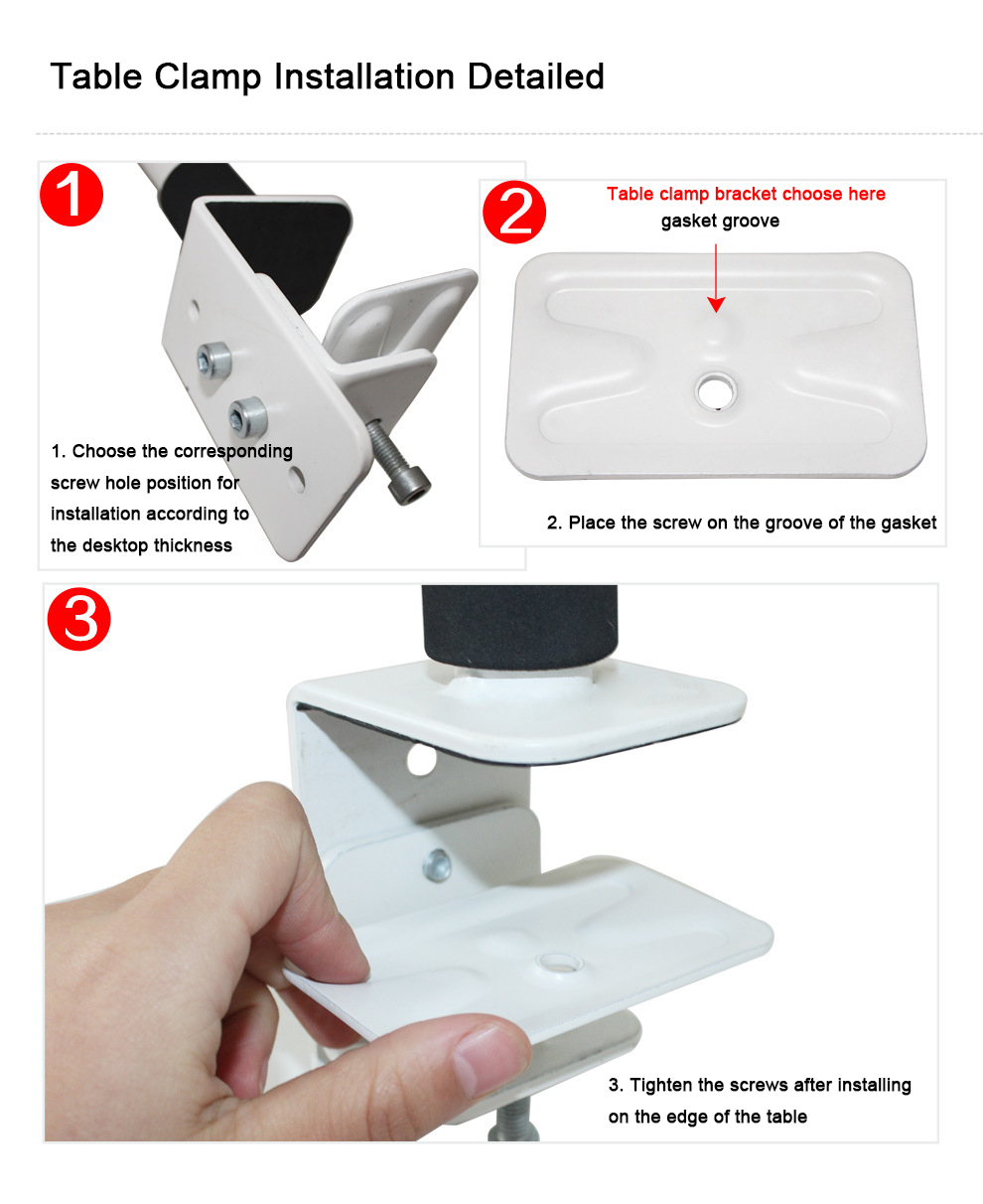 Table Clamp Installation Detailed

1

1. Choose the corresponding screw hole position for installation according to the desktop thickness

2

Table clamp bracket choose here
gasket groove

2. Place the screw on the groove of the gasket

3

3. Tighten the screws after installing on the edge of the table