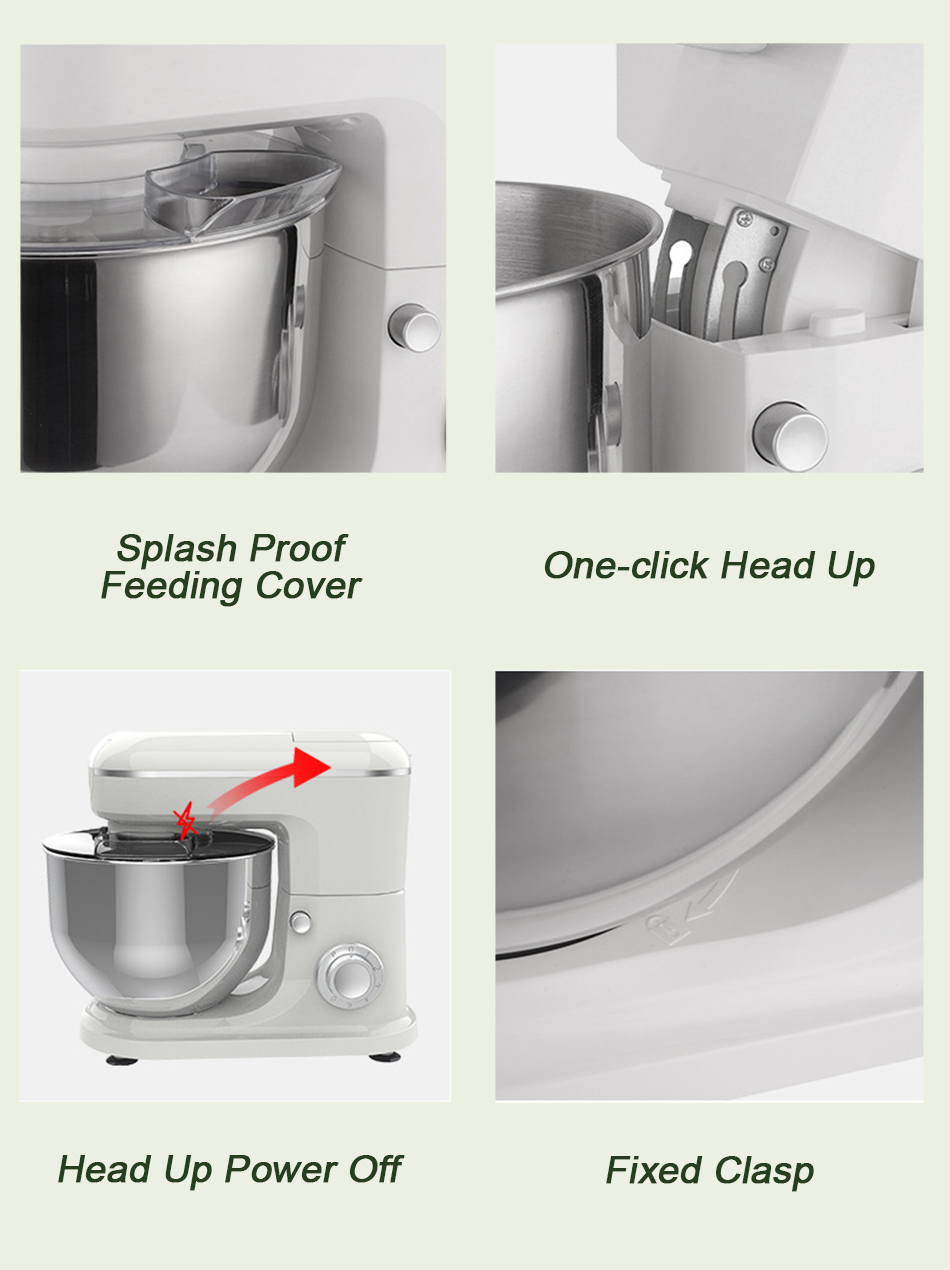 Splash Proof
Feeding Cover

One-click Head Up

Head Up Power Off

Fixed Clasp