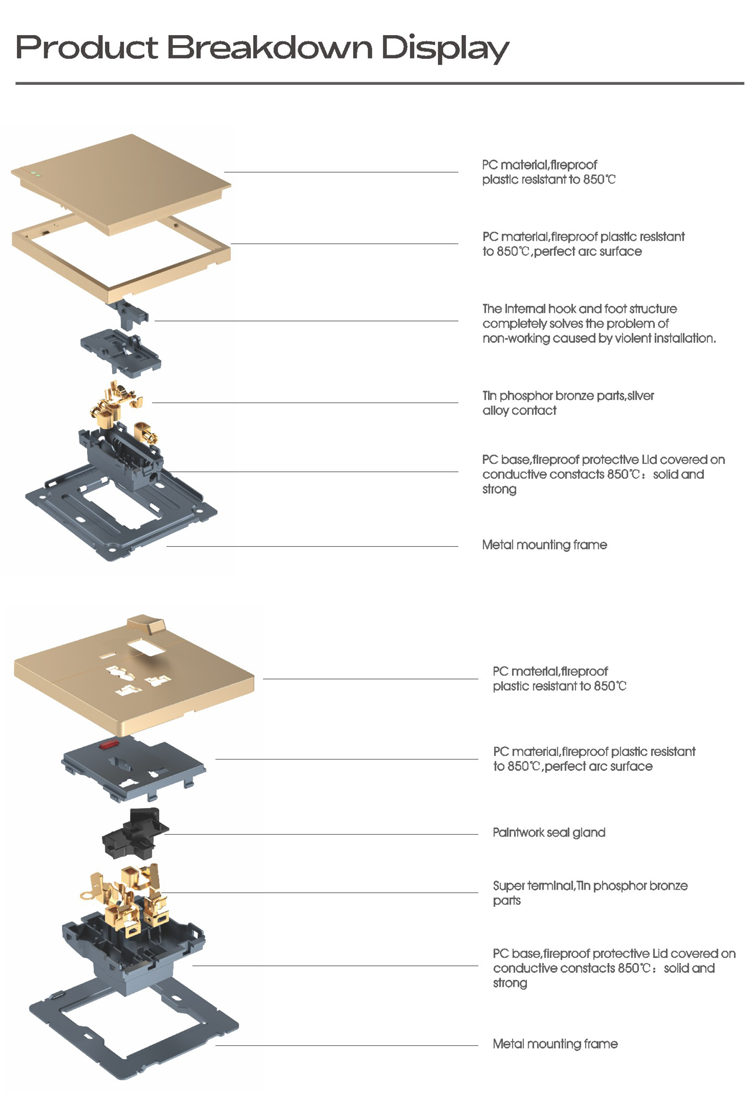 Product Breakdown Display

PC material,fireproof plastic resistant to 850℃

PC material,fireproof plastic resistant to 850℃,perfect arc surface

The internal hook and foot structure completely solves the problem of non-working caused by violent installation.

Tin phosphor bronze parts,silver alloy contact

PC base,fireproof protective Lid covered on conductive constacts 850℃：solid and strong

Metal mounting frame

PC material,fireproof plastic resistant to 850℃

PC material,fireproof plastic resistant to 850℃,perfect arc surface

Paintwork seal gland

Super terminal,Tin phosphor bronze parts

PC base,fireproof protective Lid covered on conductive constacts 850℃：solid and strong

Metal mounting frame