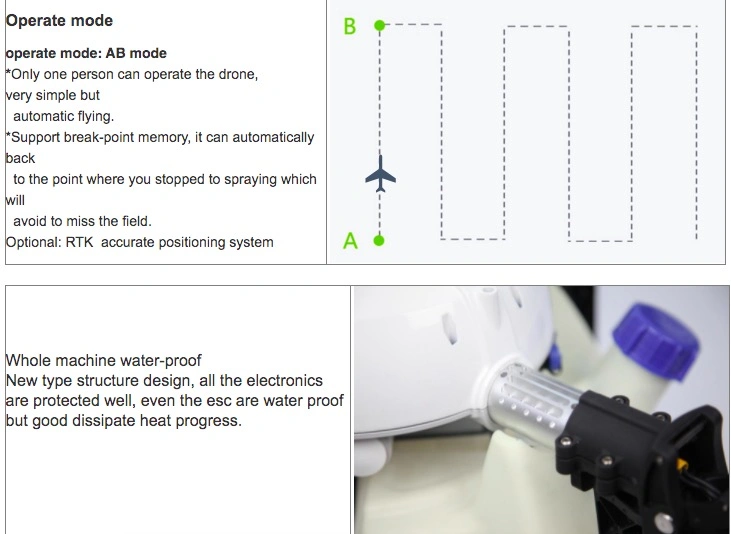 Operate mode

operate mode: AB mode
*Only one person can operate the drone, very simple but automatic flying.
*Support break-point memory, it can automatically back to the point where you stopped to spraying which will avoid to miss the field.
Optional: RTK accurate positioning system

B

A

Whole machine water-proof
New type structure design, all the electronics are protected well, even the esc are water proof but good dissipate heat progress.