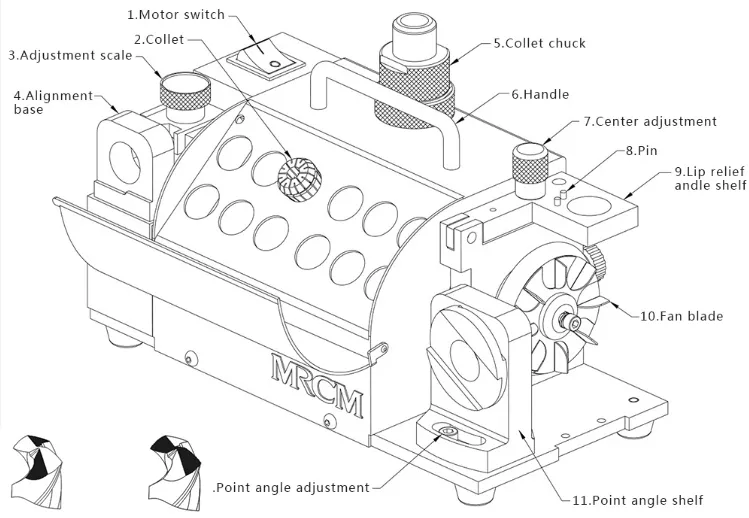 1.Motor switch
2.Collet
3.Adjustment scale
4.Alignment base
5.Collet chuck
6.Handle
7.Center adjustment
8.Pin
9.Lip relief andle shelf
10.Fan blade
MRCM
.Point angle adjustment
11.Point angle shelf