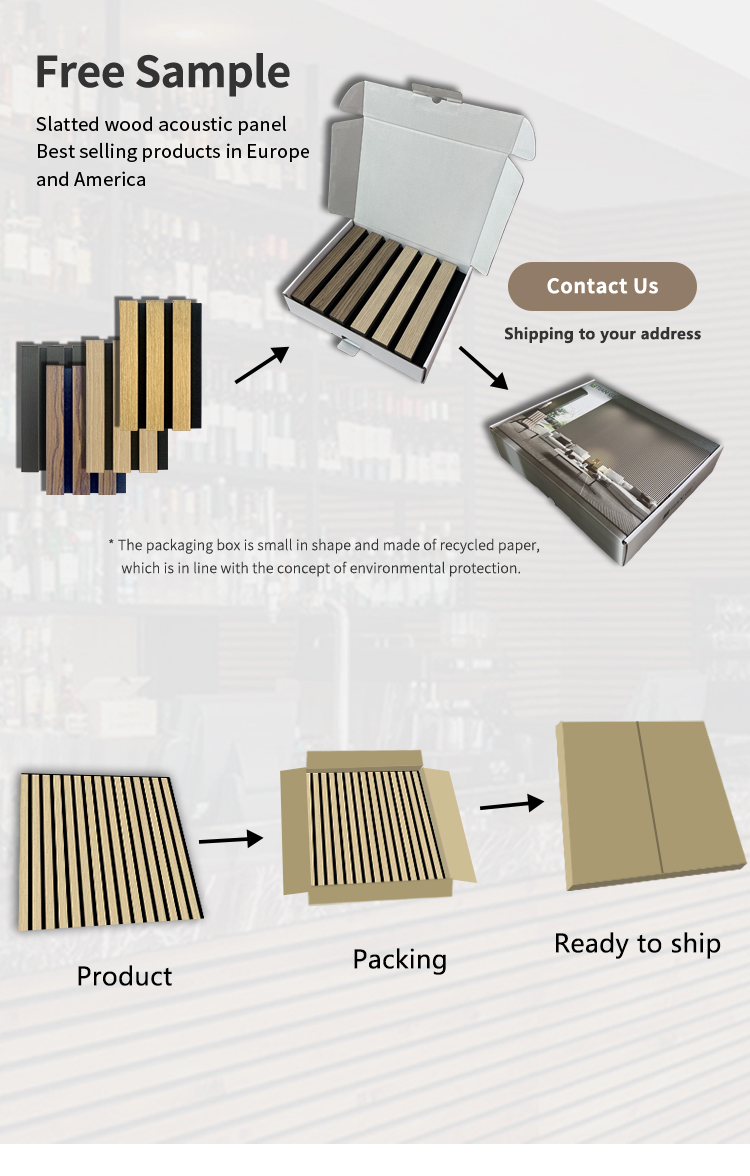 Free Sample

Slatted wood acoustic panel
Best selling products in Europe and America

Contact Us

Shipping to your address

* The packaging box is small in shape and made of recycled paper, which is in line with the concept of environmental protection.

Product

Packing

Ready to ship