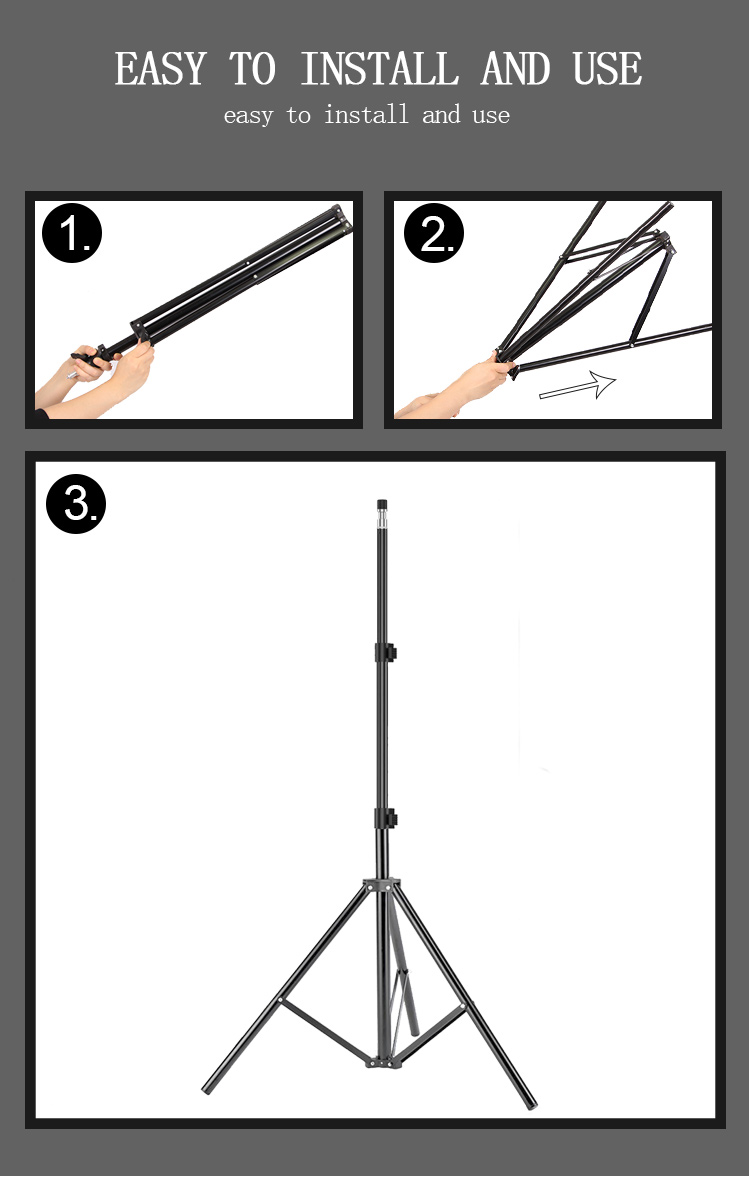 EASY TO INSTALL AND USE
easy to install and use

1.

2.

3.