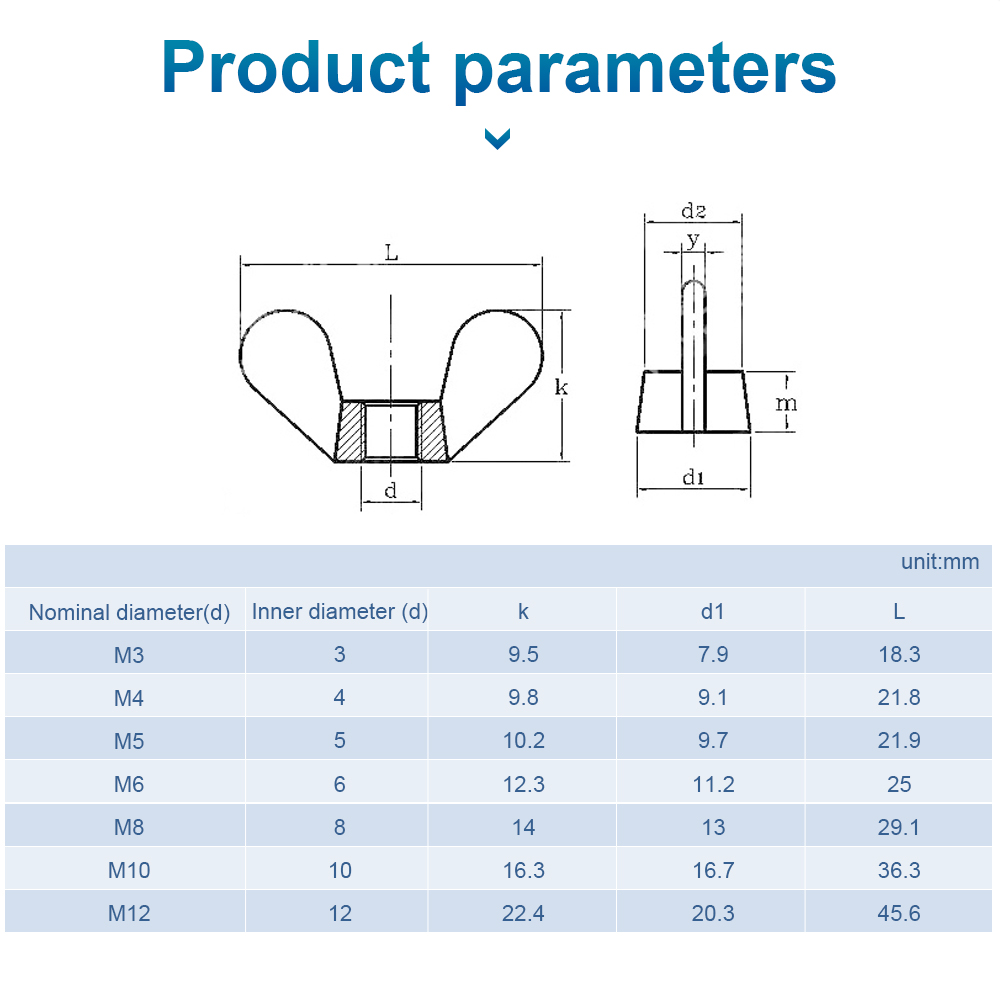 Product parameters

L
k
d
d2
y
m
d1

unit:mm

| Nominal diameter(d) | Inner diameter (d) | k | d1 | L |
|---|---|---|---|---|
| M3 | 3 | 9.5 | 7.9 | 18.3 |
| M4 | 4 | 9.8 | 9.1 | 21.8 |
| M5 | 5 | 10.2 | 9.7 | 21.9 |
| M6 | 6 | 12.3 | 11.2 | 25 |
| M8 | 8 | 14 | 13 | 29.1 |
| M10 | 10 | 16.3 | 16.7 | 36.3 |
| M12 | 12 | 22.4 | 20.3 | 45.6 |