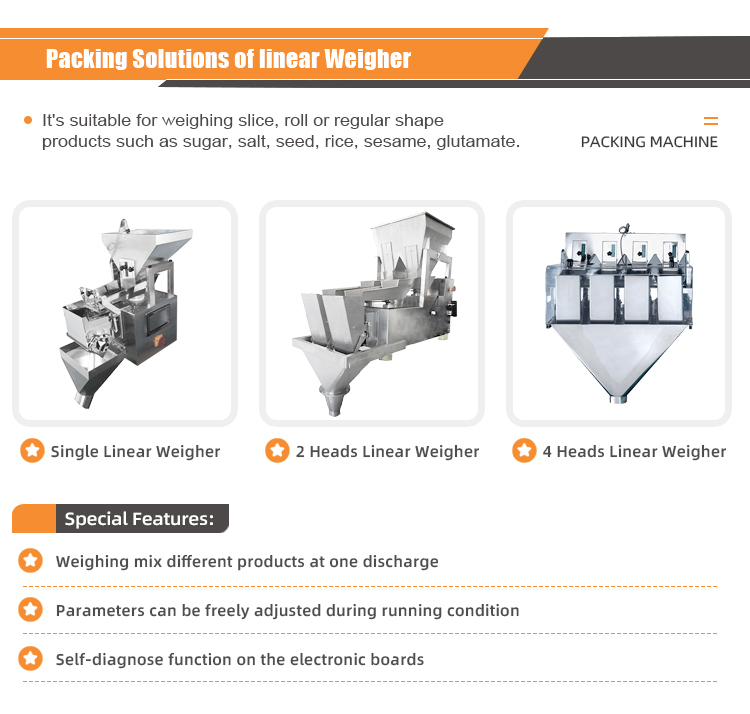 Packing Solutions of linear Weigher

It's suitable for weighing slice, roll or regular shape products such as sugar, salt, seed, rice, sesame, glutamate.

PACKING MACHINE

Single Linear Weigher

2 Heads Linear Weigher

4 Heads Linear Weigher

Special Features:

Weighing mix different products at one discharge

Parameters can be freely adjusted during running condition

Self-diagnose function on the electronic boards