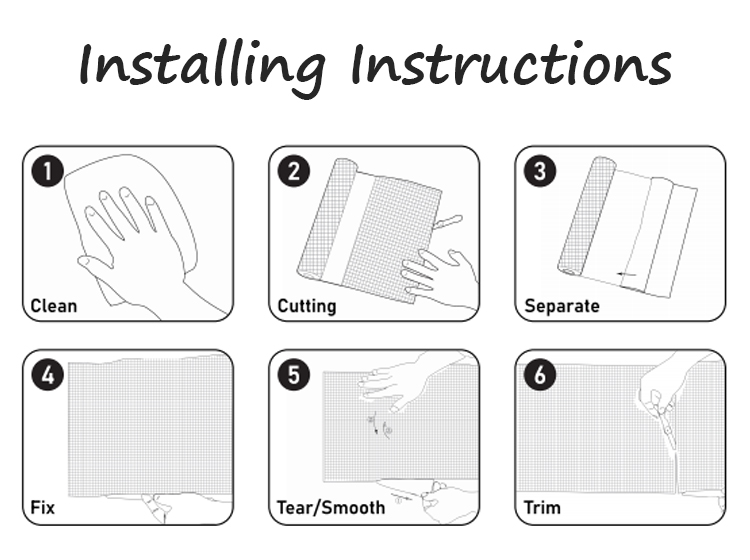 Installing Instructions

1
Clean

2
Cutting

3
Separate

4
Fix

5
Tear/Smooth

6
Trim