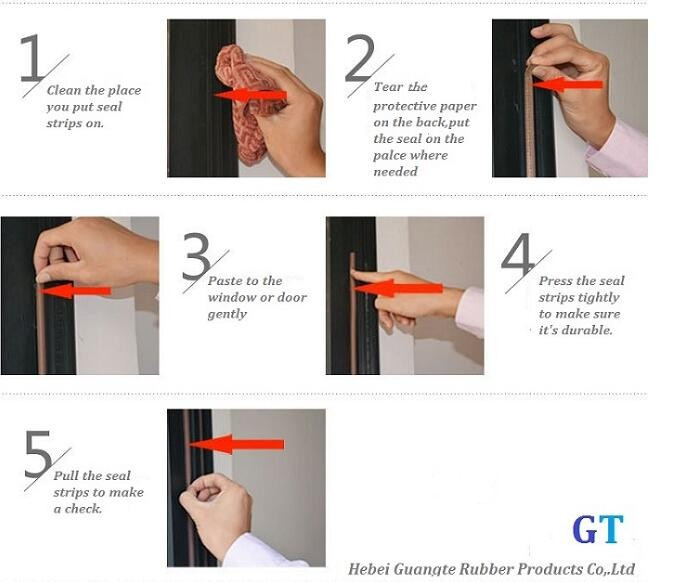 1
Clean the place you put seal strips on.

2
Tear the protective paper on the back,put the seal on the palce where needed

3
Paste to the window or door gently

4
Press the seal strips tightly to make sure it's durable.

5
Pull the seal strips to make a check.

GT
Hebei Guangte Rubber Products Co,.Ltd