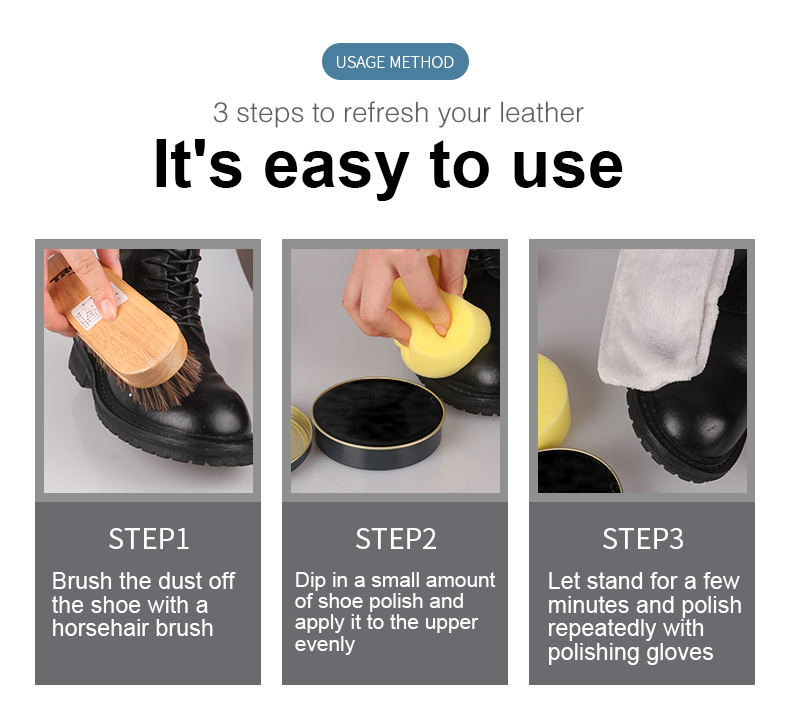 USAGE METHOD

3 steps to refresh your leather

It's easy to use

STEP1

Brush the dust off the shoe with a horsehair brush

STEP2

Dip in a small amount of shoe polish and apply it to the upper evenly

STEP3

Let stand for a few minutes and polish repeatedly with polishing gloves