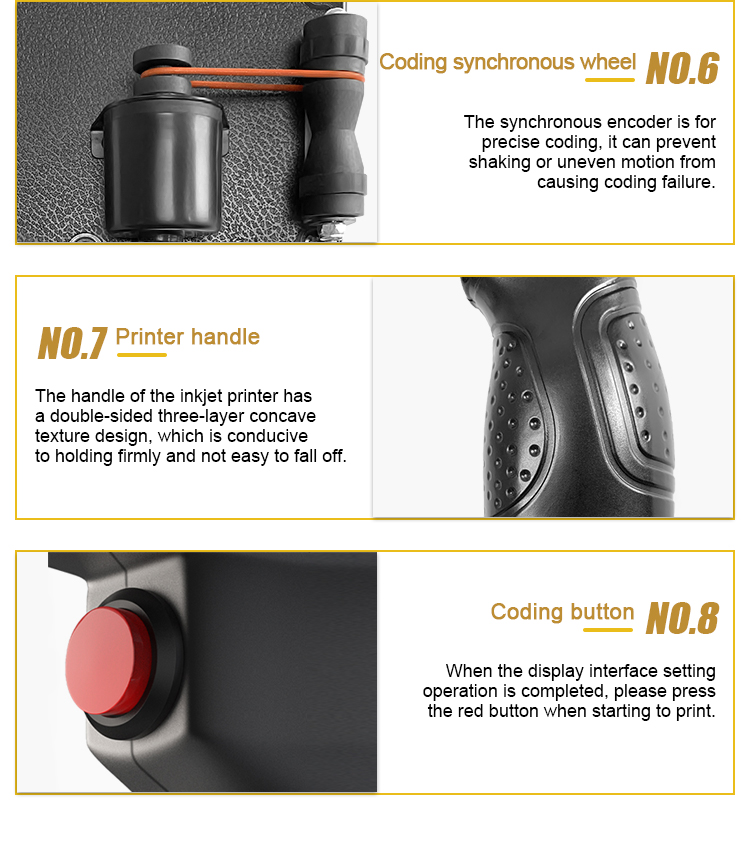 Coding synchronous wheel NO.6

The synchronous encoder is for precise coding, it can prevent shaking or uneven motion from causing coding failure.

NO.7 Printer handle

The handle of the inkjet printer has a double-sided three-layer concave texture design, which is conducive to holding firmly and not easy to fall off.

Coding button NO.8

When the display interface setting operation is completed, please press the red button when starting to print.