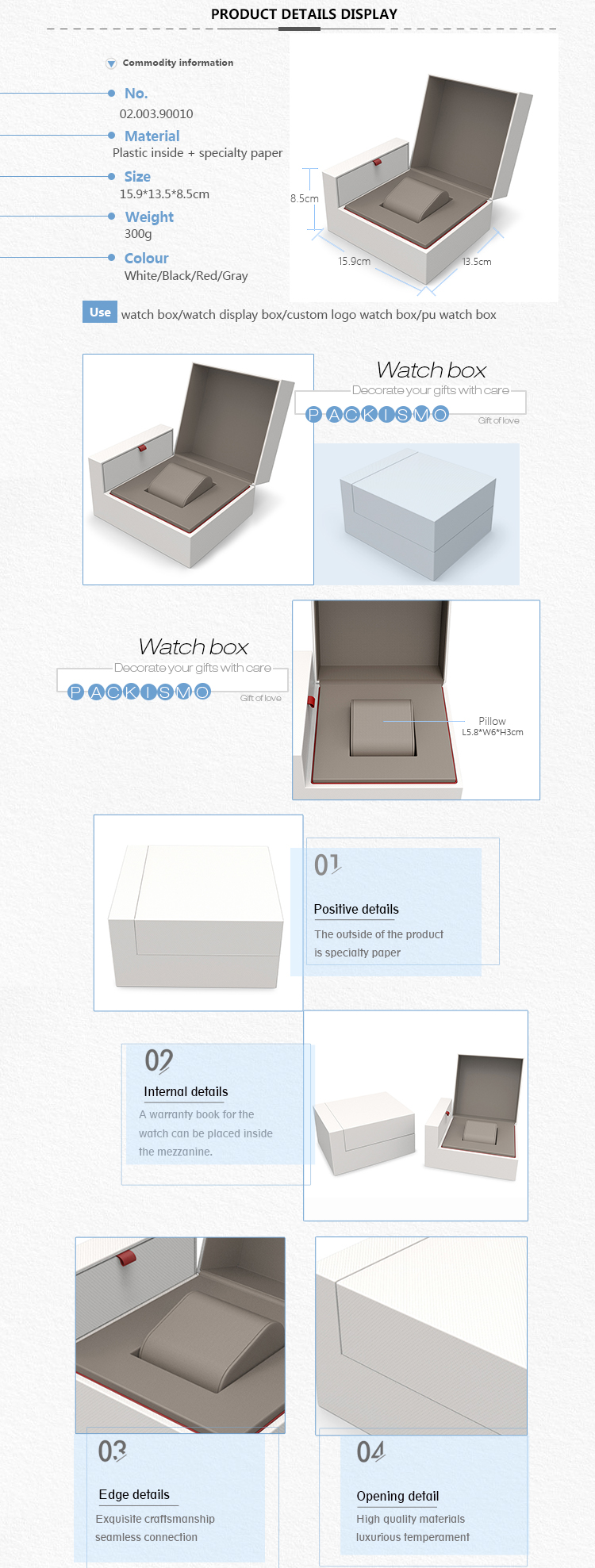 PRODUCT DETAILS DISPLAY

Commodity information

No.
02.003.90010

Material
Plastic inside + specialty paper

Size
15.9*13.5*8.5cm

Weight
300g

Colour
White/Black/Red/Gray

8.5cm
15.9cm
13.5cm

Use watch box/watch display box/custom logo watch box/pu watch box

Watch box
Decorate your gifts with care
PACKISMO
Gift of love

Watch box
Decorate your gifts with care
PACKISMO
Gift of love

Pillow
L5.8*W6*H3cm

01
Positive details
The outside of the product is specialty paper

02
Internal details
A warranty book for the watch can be placed inside the mezzanine.

03
Edge details
Exquisite craftsmanship seamless connection

04
Opening detail
High quality materials luxurious temperament