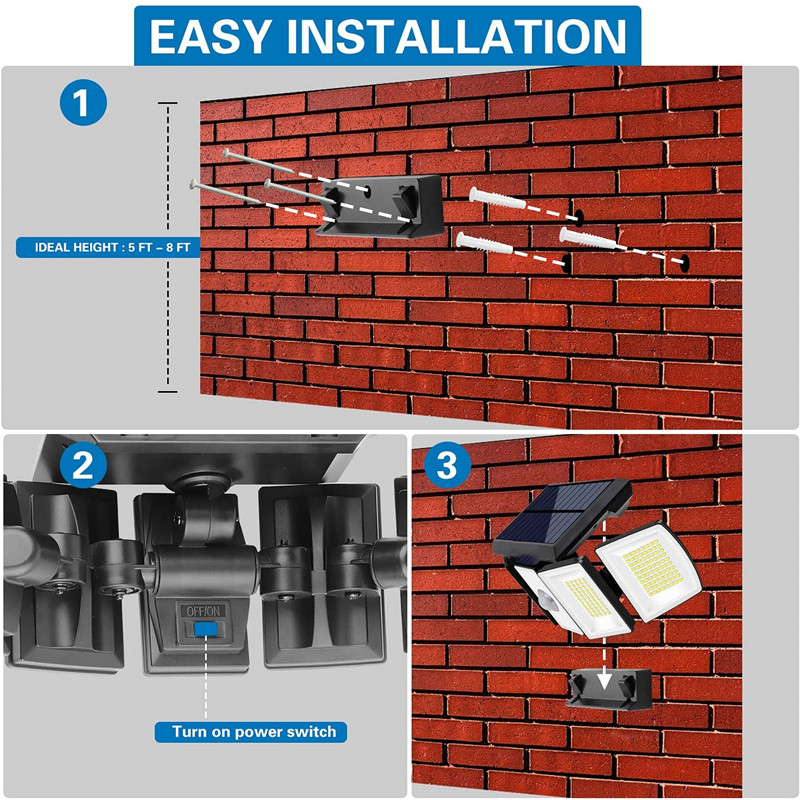 EASY INSTALLATION

1

IDEAL HEIGHT : 5 FT – 8 FT

2

OFF/ON

Turn on power switch

3