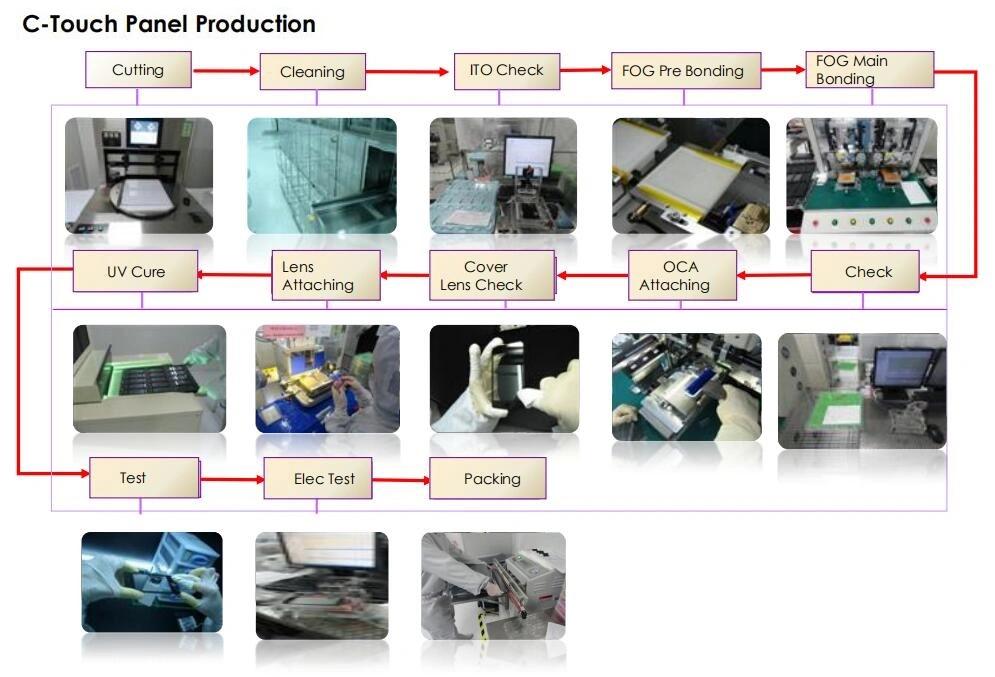 C-Touch Panel Production

Cutting

Cleaning

ITO Check

FOG Pre Bonding

FOG Main Bonding

Check

OCA Attaching

Cover Lens Check

Lens Attaching

UV Cure

Test

Elec Test

Packing