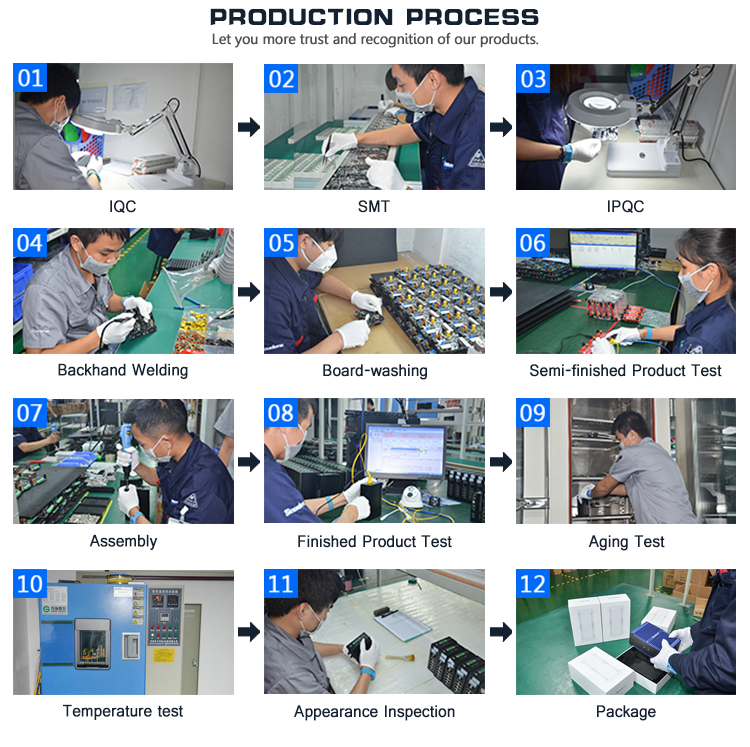 PRODUCTION PROCESS
Let you more trust and recognition of our products.

01
IQC

02
SMT

03
IPQC

04
Backhand Welding

05
Board-washing

06
Semi-finished Product Test

07
Assembly

08
Finished Product Test

09
Aging Test

10
Temperature test

11
Appearance Inspection

12
Package