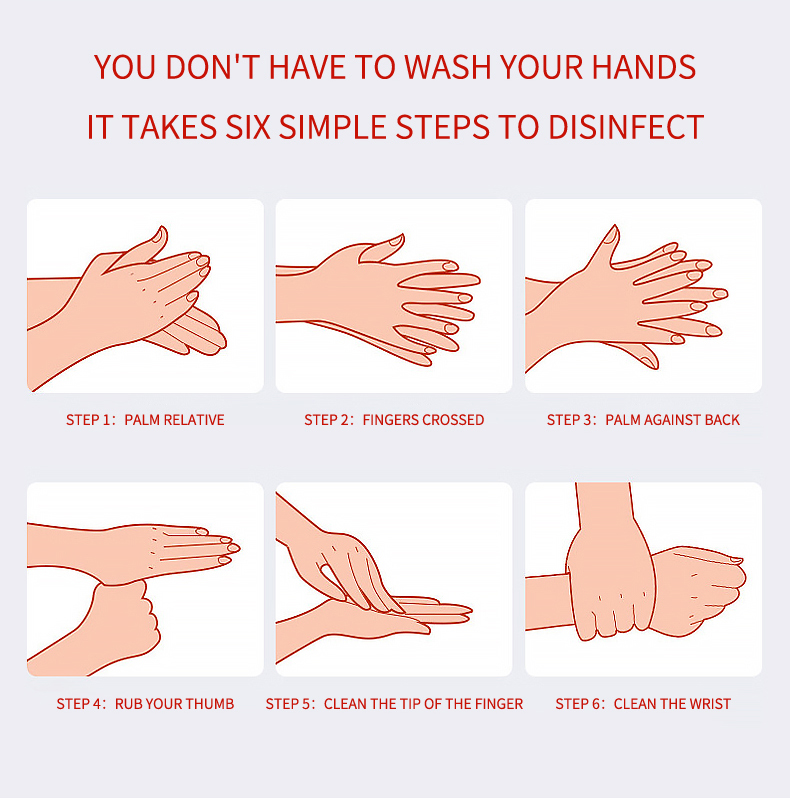 YOU DON'T HAVE TO WASH YOUR HANDS

IT TAKES SIX SIMPLE STEPS TO DISINFECT

STEP 1: PALM RELATIVE

STEP 2: FINGERS CROSSED

STEP 3: PALM AGAINST BACK

STEP 4: RUB YOUR THUMB

STEP 5: CLEAN THE TIP OF THE FINGER

STEP 6: CLEAN THE WRIST