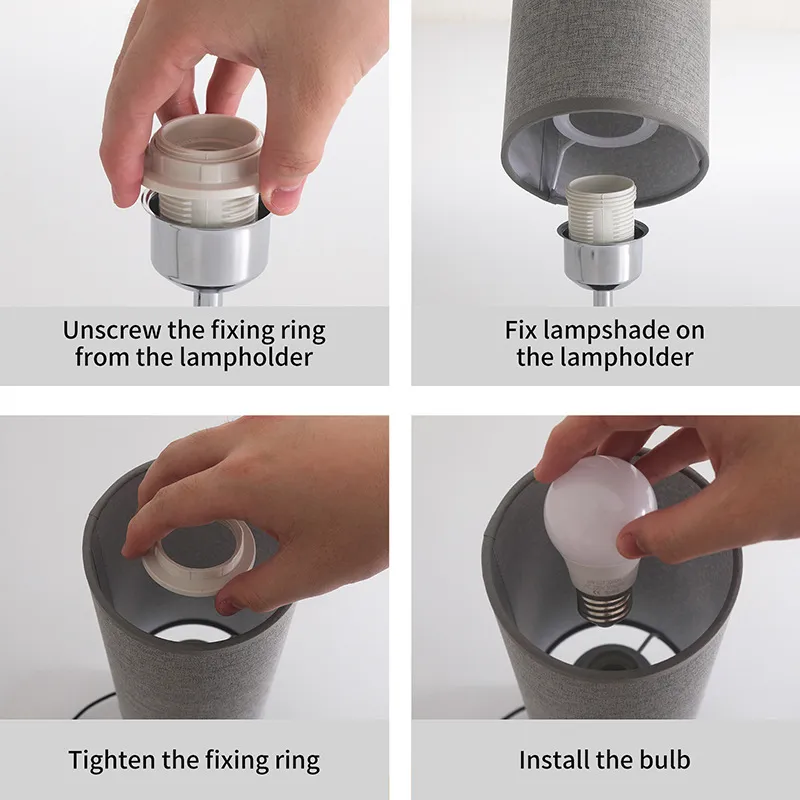 Unscrew the fixing ring from the lampholder

Fix lampshade on the lampholder

Tighten the fixing ring

Install the bulb