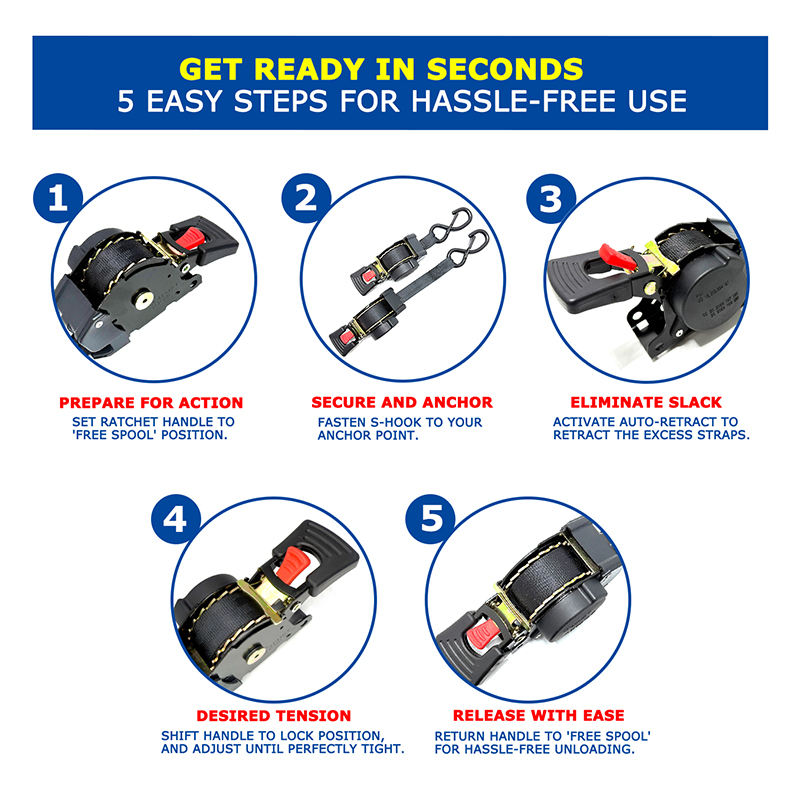 GET READY IN SECONDS
5 EASY STEPS FOR HASSLE-FREE USE

1

PREPARE FOR ACTION
SET RATCHET HANDLE TO 'FREE SPOOL' POSITION.

2

SECURE AND ANCHOR
FASTEN S-HOOK TO YOUR ANCHOR POINT.

3

ELIMINATE SLACK
ACTIVATE AUTO-RETRACT TO RETRACT THE EXCESS STRAPS.

4

DESIRED TENSION
SHIFT HANDLE TO LOCK POSITION, AND ADJUST UNTIL PERFECTLY TIGHT.

5

RELEASE WITH EASE
RETURN HANDLE TO 'FREE SPOOL' FOR HASSLE-FREE UNLOADING.