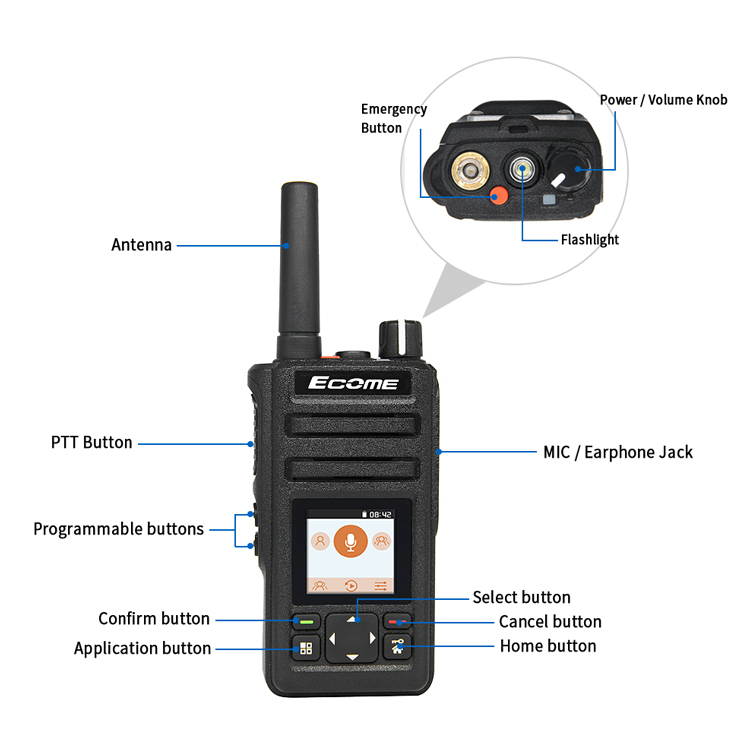 Emergency Button

Power / Volume Knob

Flashlight

Antenna

ECOME

PTT Button

MIC / Earphone Jack

Programmable buttons

08:42

Select button

Confirm button

Cancel button

Application button

Home button