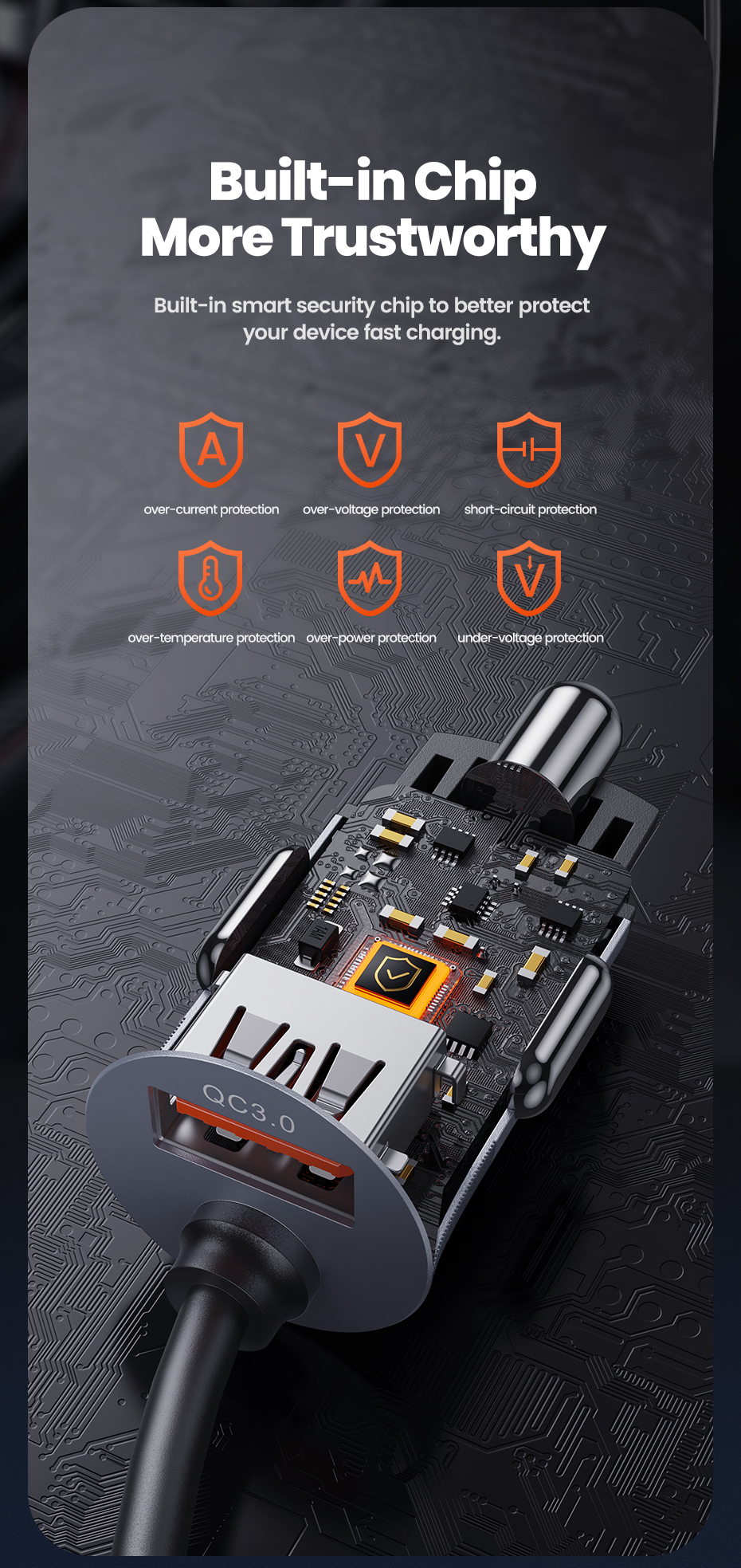 Built-in Chip
More Trustworthy

Built-in smart security chip to better protect your device fast charging.

A
over-current protection

V
over-voltage protection

short-circuit protection

over-temperature protection

over-power protection

V
under-voltage protection

QC3.0