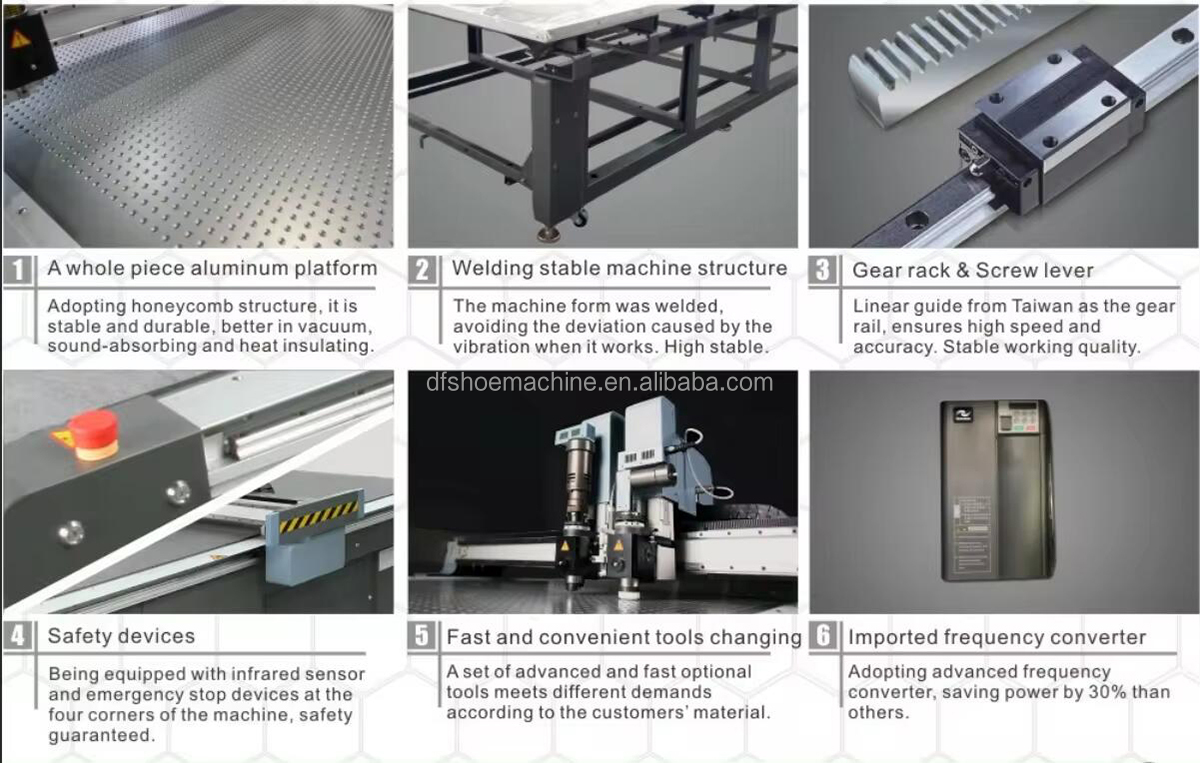 1 A whole piece aluminum platform

Adopting honeycomb structure, it is stable and durable, better in vacuum, sound-absorbing and heat insulating.

2 Welding stable machine structure

The machine form was welded, avoiding the deviation caused by the vibration when it works. High stable.

3 Gear rack & Screw lever

Linear guide from Taiwan as the gear rail, ensures high speed and accuracy. Stable working quality.

dfshoemachine.en.alibaba.com

4 Safety devices

Being equipped with infrared sensor and emergency stop devices at the four corners of the machine, safety guaranteed.

5 Fast and convenient tools changing

A set of advanced and fast optional tools meets different demands according to the customers' material.

6 Imported frequency converter

Adopting advanced frequency converter, saving power by 30% than others.