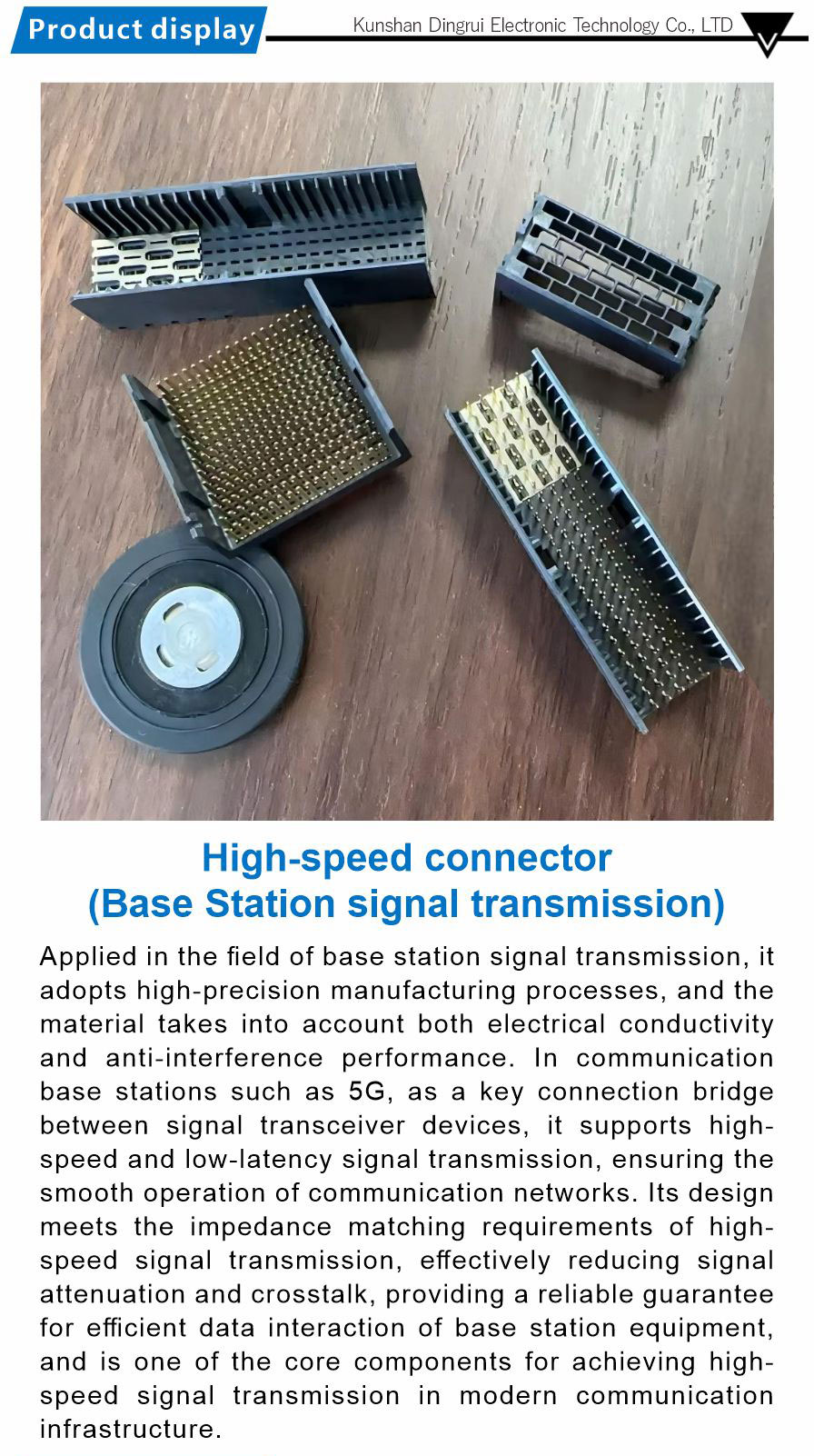 Product display

Kunshan Dingrui Electronic Technology Co., LTD

High-speed connector
(Base Station signal transmission)

Applied in the field of base station signal transmission, it adopts high-precision manufacturing processes, and the material takes into account both electrical conductivity and anti-interference performance. In communication base stations such as 5G, as a key connection bridge between signal transceiver devices, it supports high-speed and low-latency signal transmission, ensuring the smooth operation of communication networks. Its design meets the impedance matching requirements of high-speed signal transmission, effectively reducing signal attenuation and crosstalk, providing a reliable guarantee for efficient data interaction of base station equipment, and is one of the core components for achieving high-speed signal transmission in modern communication infrastructure.