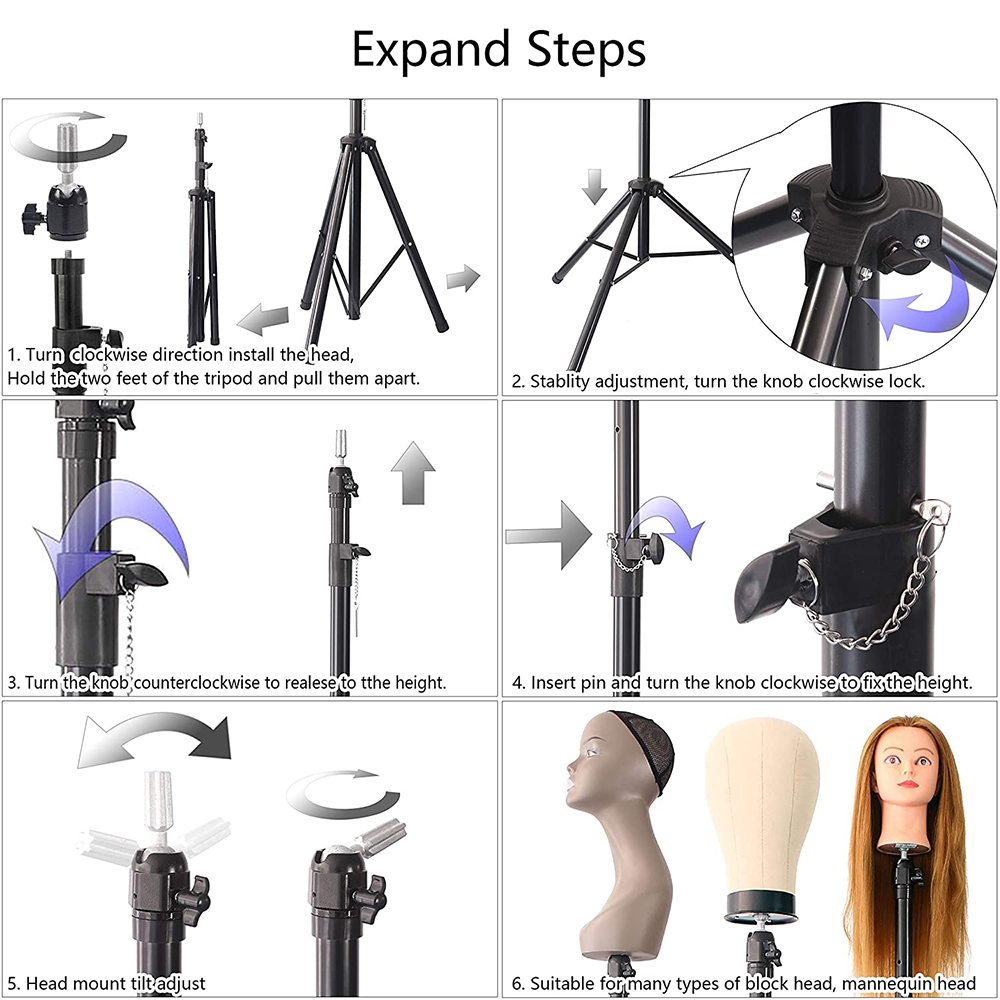 Expand Steps

1. Turn clockwise direction install the head,
Hold the two feet of the tripod and pull them apart.

2. Stablity adjustment, turn the knob clockwise lock.

3. Turn the knob counterclockwise to realese to tthe height.

4. Insert pin and turn the knob clockwise to fix the height.

5. Head mount tilt adjust

6. Suitable for many types of block head, mannequin head