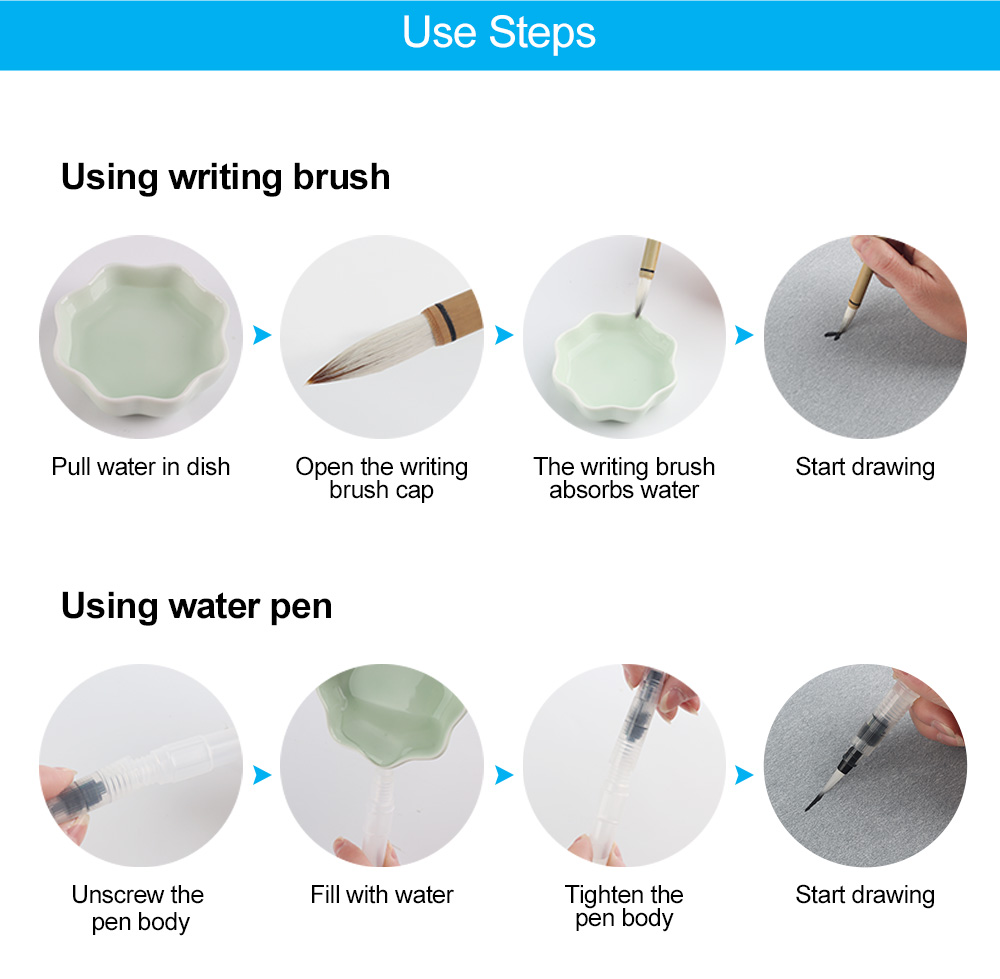 Use Steps

Using writing brush

Pull water in dish

Open the writing brush cap

The writing brush absorbs water

Start drawing

Using water pen

Unscrew the pen body

Fill with water

Tighten the pen body

Start drawing