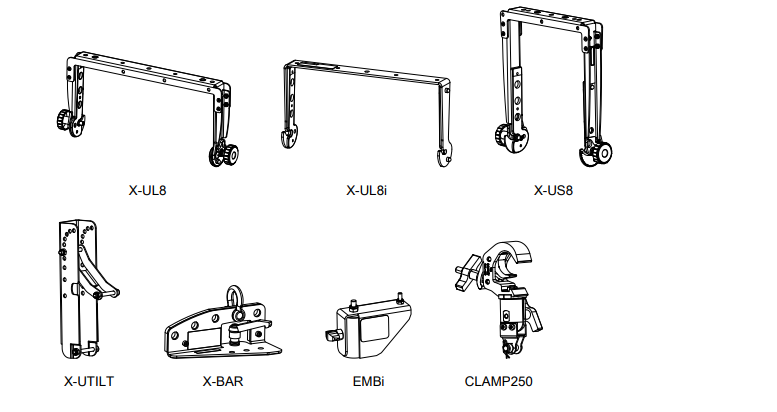 X-UL8

X-UL8i

X-US8

X-UTILT

X-BAR

EMBi

CLAMP250