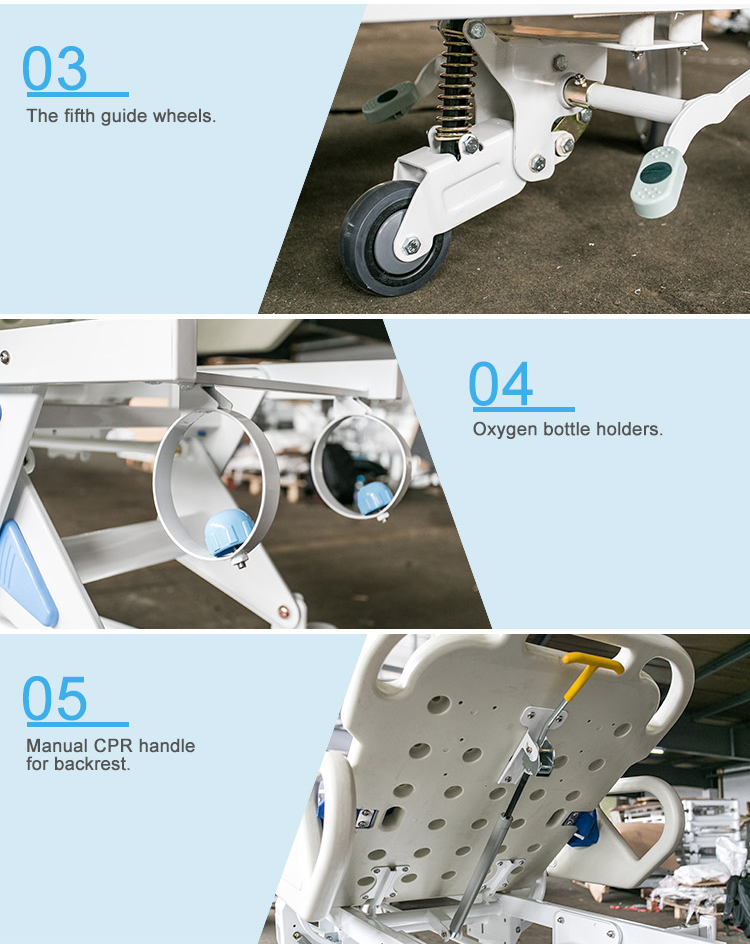 03
The fifth guide wheels.

04
Oxygen bottle holders.

05
Manual CPR handle for backrest.