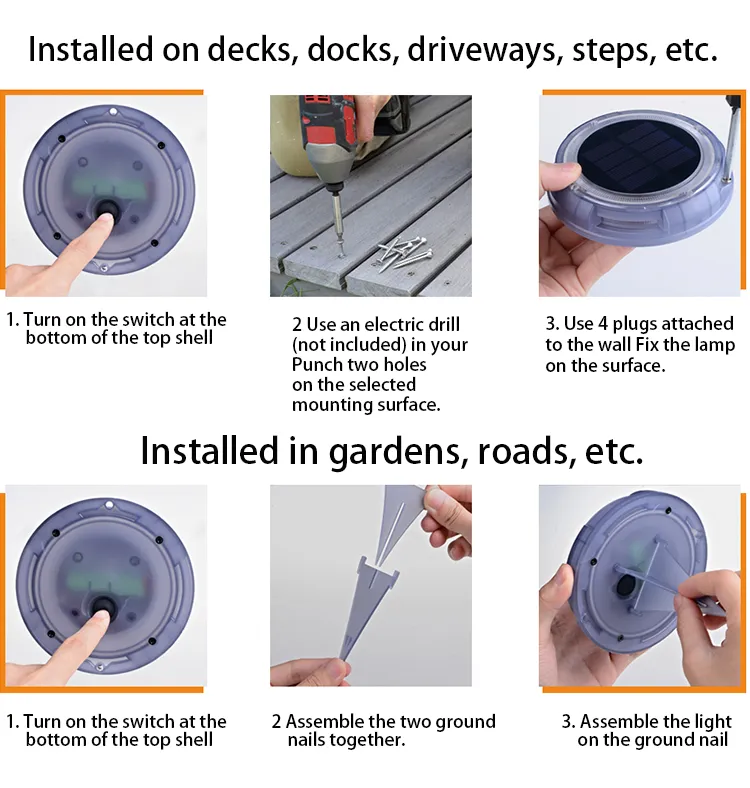 Installed on decks, docks, driveways, steps, etc.

1. Turn on the switch at the bottom of the top shell

2 Use an electric drill (not included) in your Punch two holes on the selected mounting surface.

3. Use 4 plugs attached to the wall Fix the lamp on the surface.

Installed in gardens, roads, etc.

1. Turn on the switch at the bottom of the top shell

2 Assemble the two ground nails together.

3. Assemble the light on the ground nail