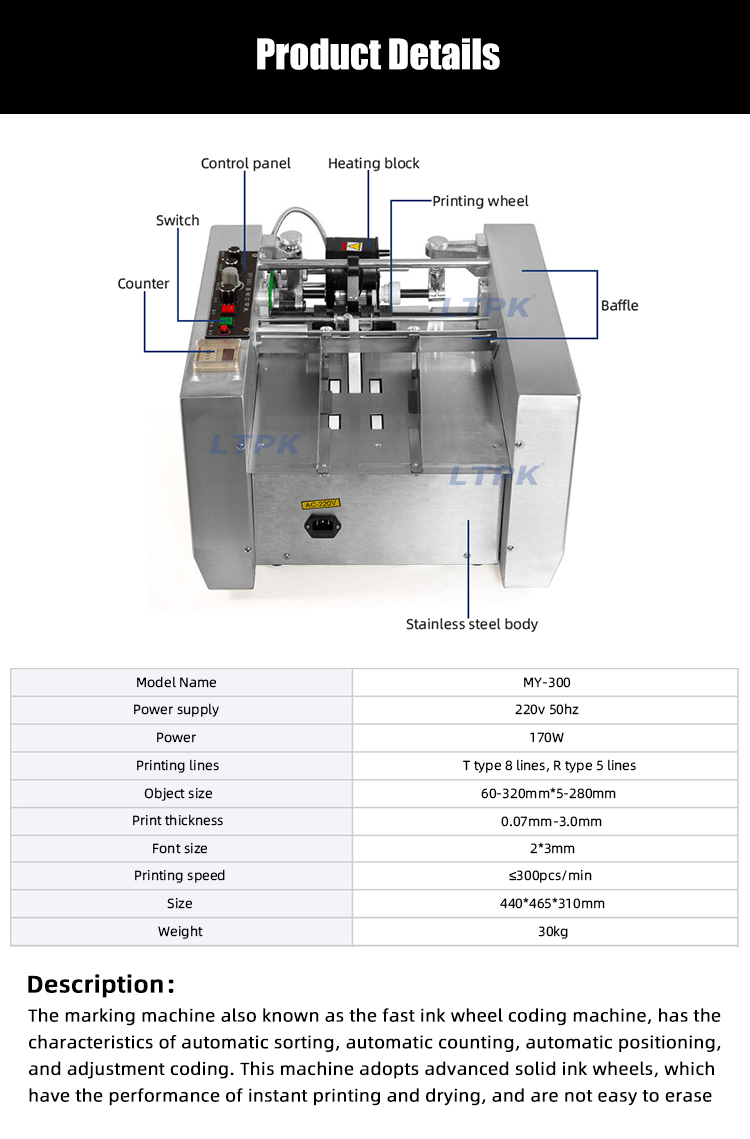 Product Details

Control panel
Heating block
Printing wheel
Switch
Counter
Baffle
LTPK
LTPK
LTPK
AC-220V
Stainless steel body

| Model Name | MY-300 |
|---|---|
| Power supply | 220v 50hz |
| Power | 170W |
| Printing lines | T type 8 lines, R type 5 lines |
| Object size | 60-320mm*5-280mm |
| Print thickness | 0.07mm-3.0mm |
| Font size | 2*3mm |
| Printing speed | ≤300pcs/min |
| Size | 440*465*310mm |
| Weight | 30kg |

Description:

The marking machine also known as the fast ink wheel coding machine, has the characteristics of automatic sorting, automatic counting, automatic positioning, and adjustment coding. This machine adopts advanced solid ink wheels, which have the performance of instant printing and drying, and are not easy to erase