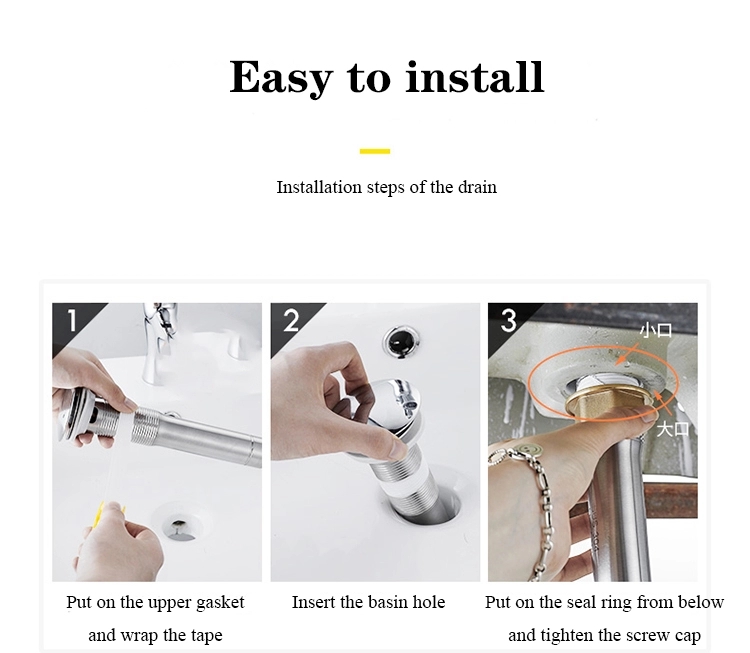 Easy to install

Installation steps of the drain

1

Put on the upper gasket and wrap the tape

2

Insert the basin hole

3

小口

大口

Put on the seal ring from below and tighten the screw cap