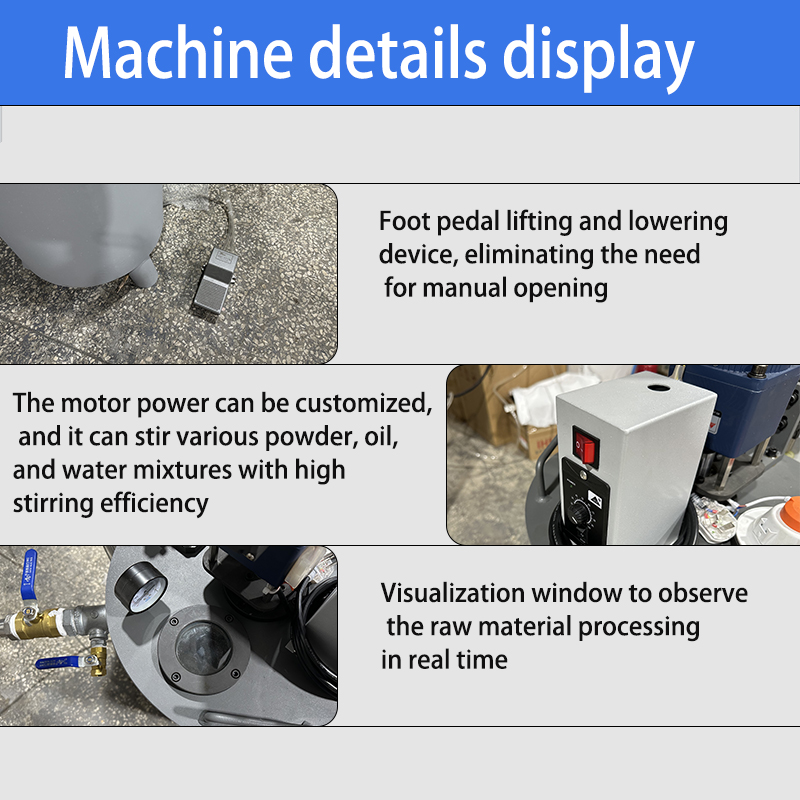 Machine details display

Foot pedal lifting and lowering device, eliminating the need for manual opening

The motor power can be customized, and it can stir various powder, oil, and water mixtures with high stirring efficiency

Visualization window to observe the raw material processing in real time